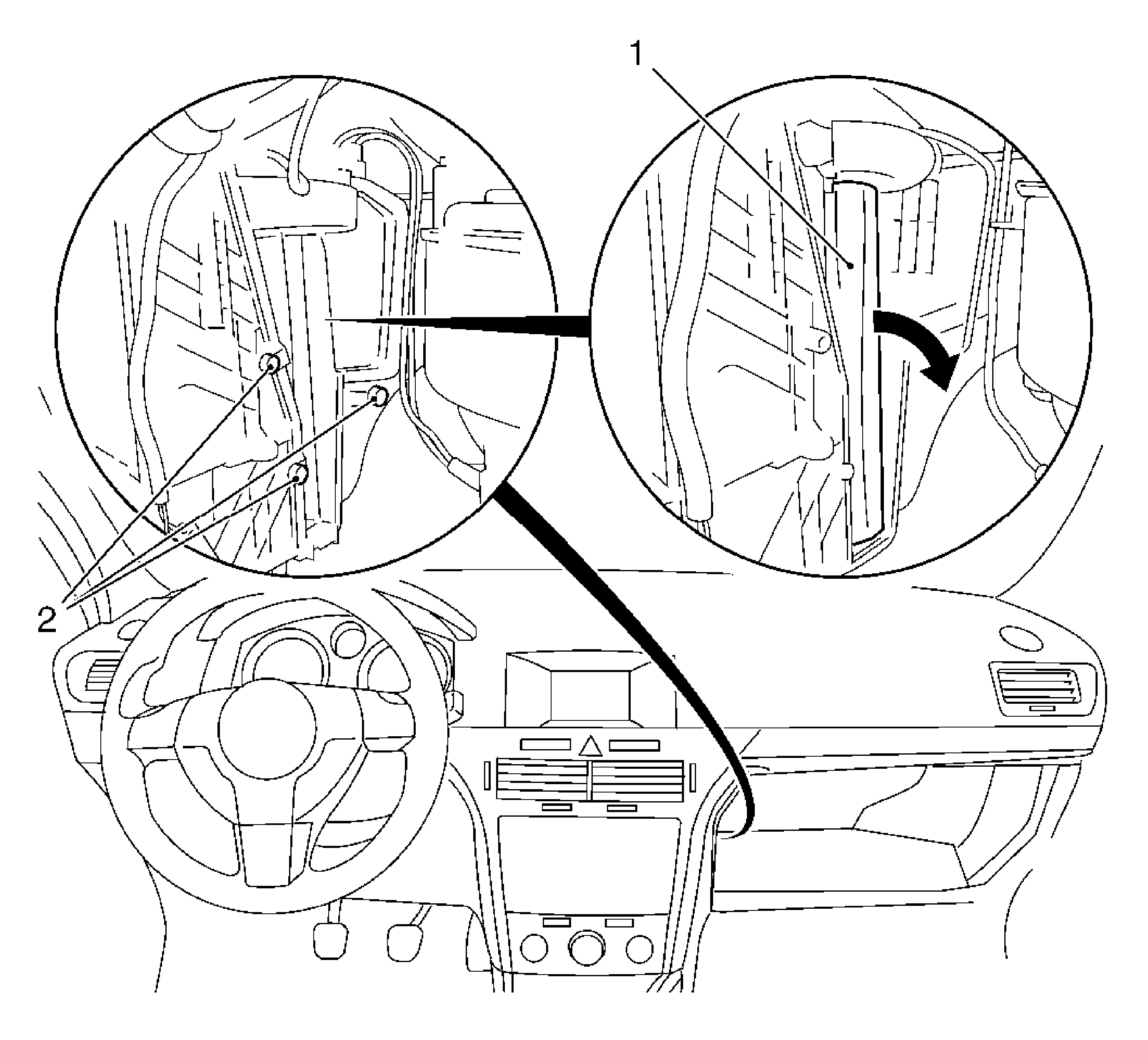 1

2