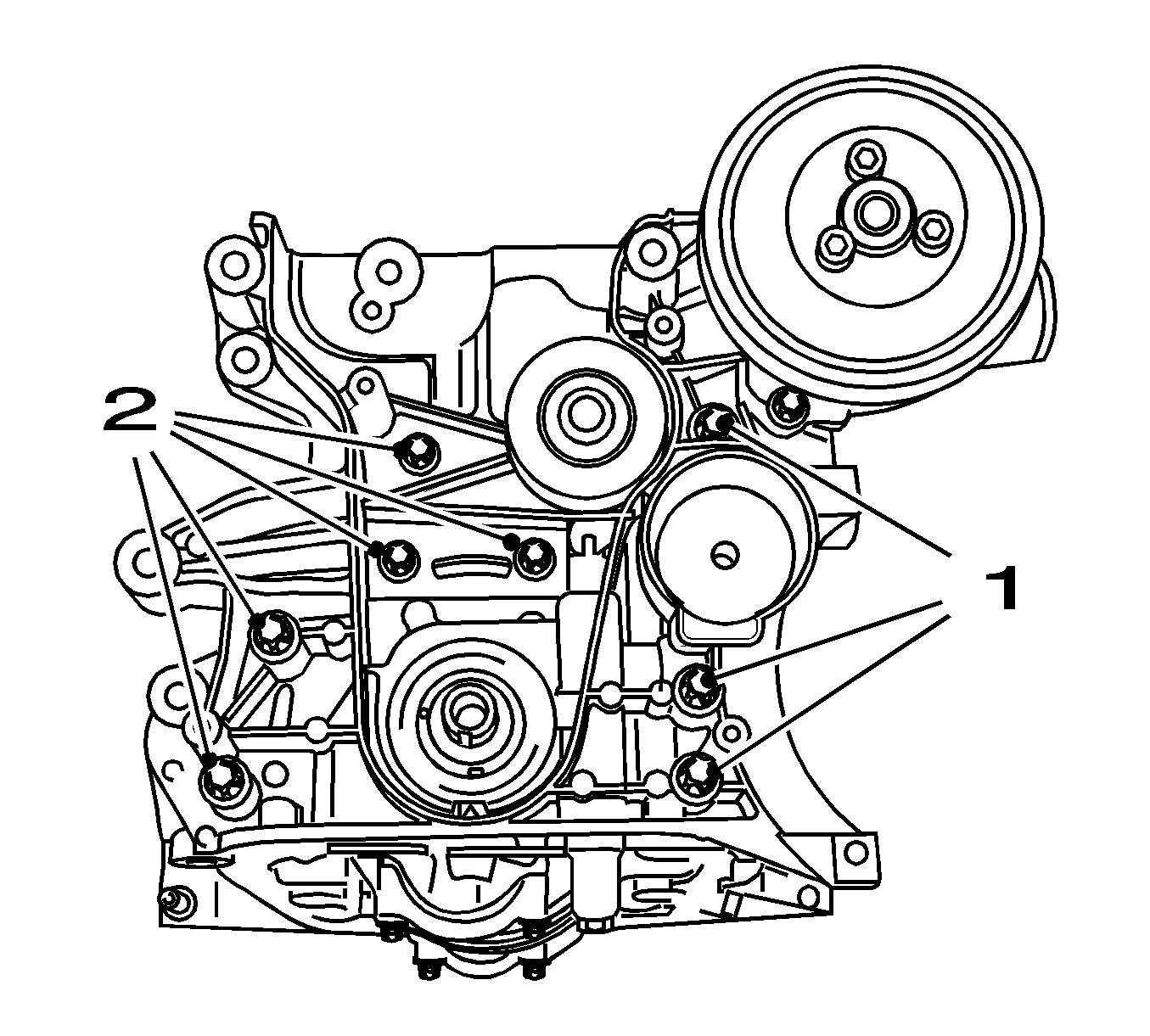 2

1