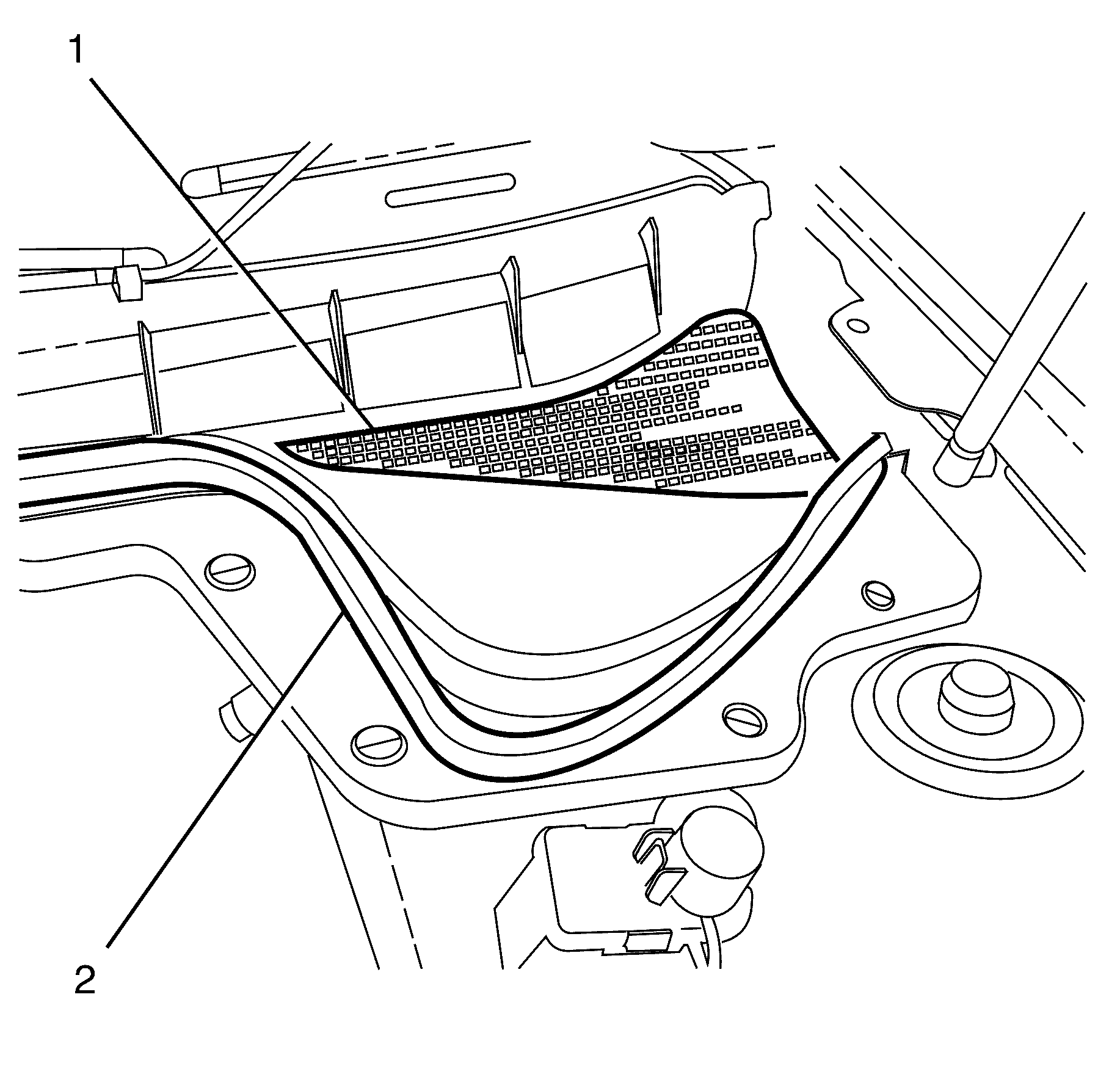 1

2