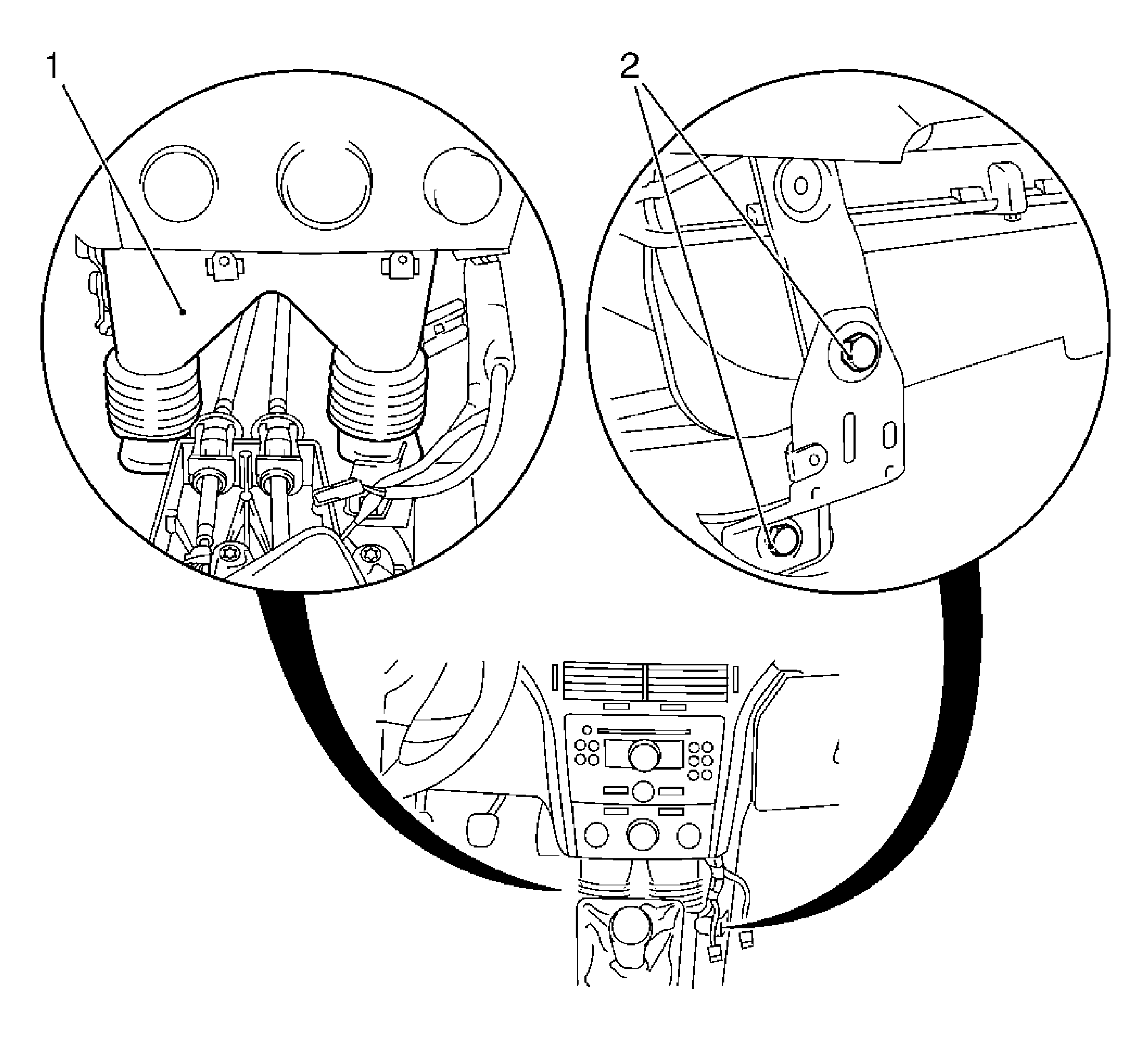 1

2