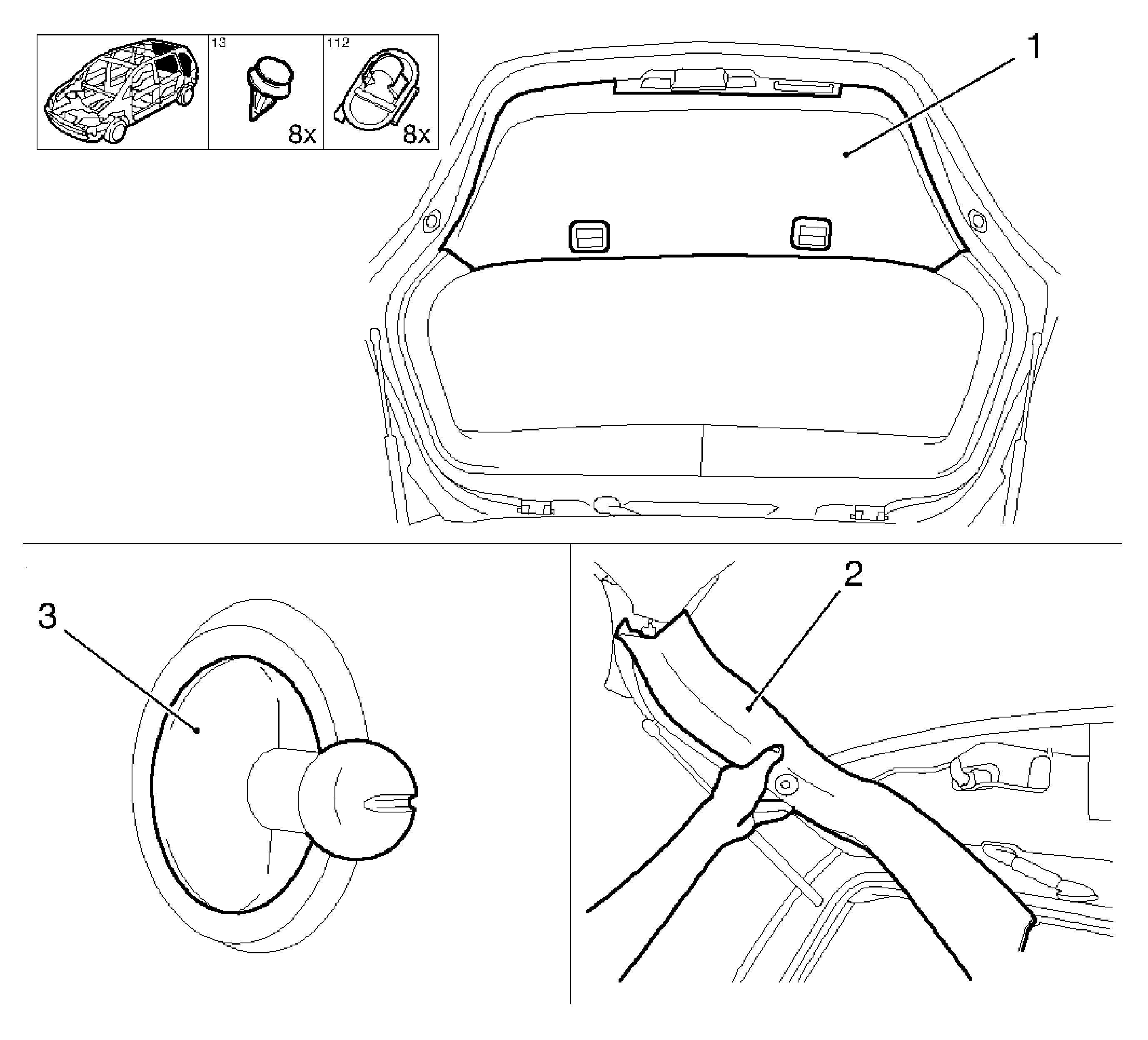 13
8x
112
8x
1
3
2