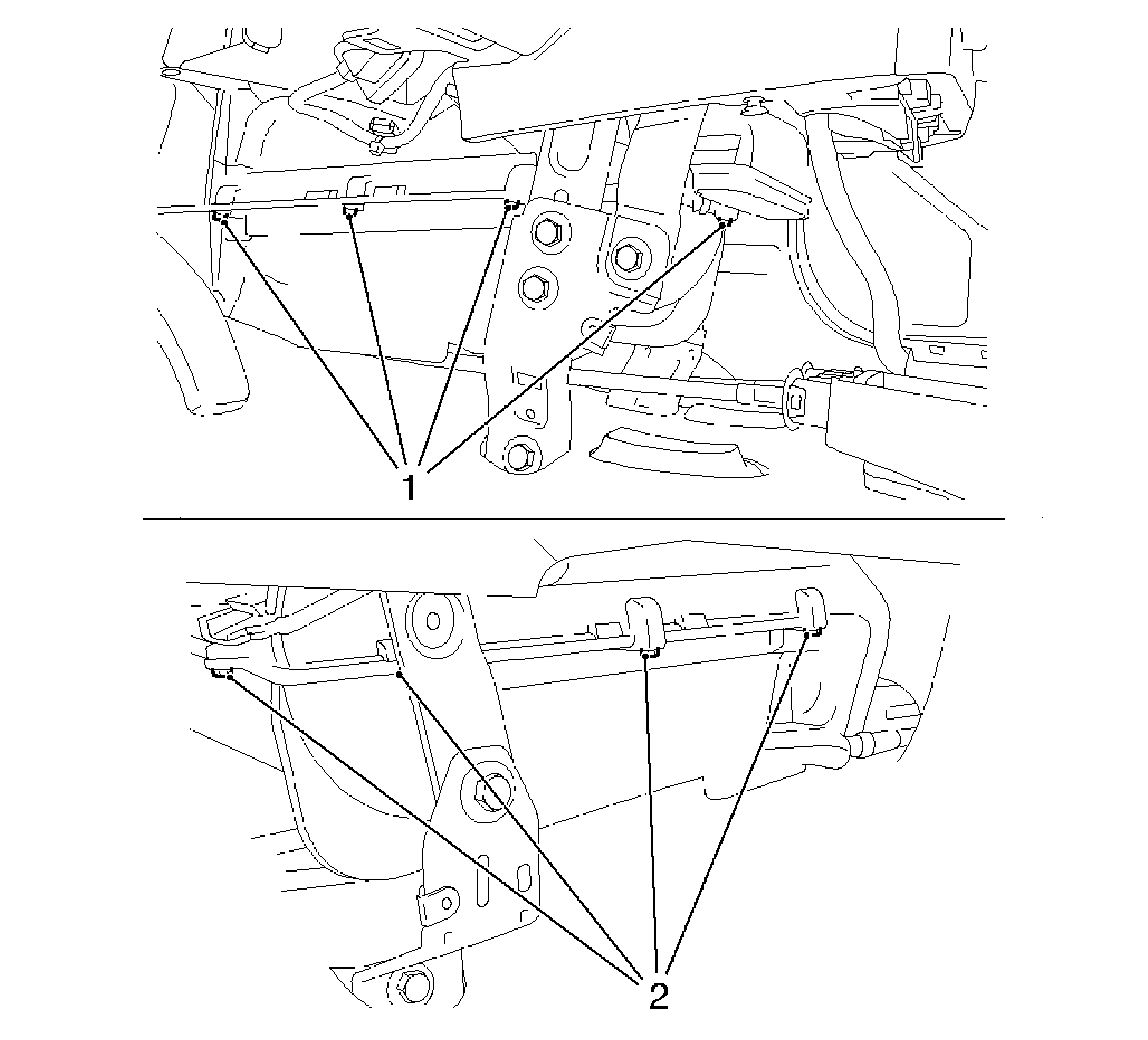 1

2