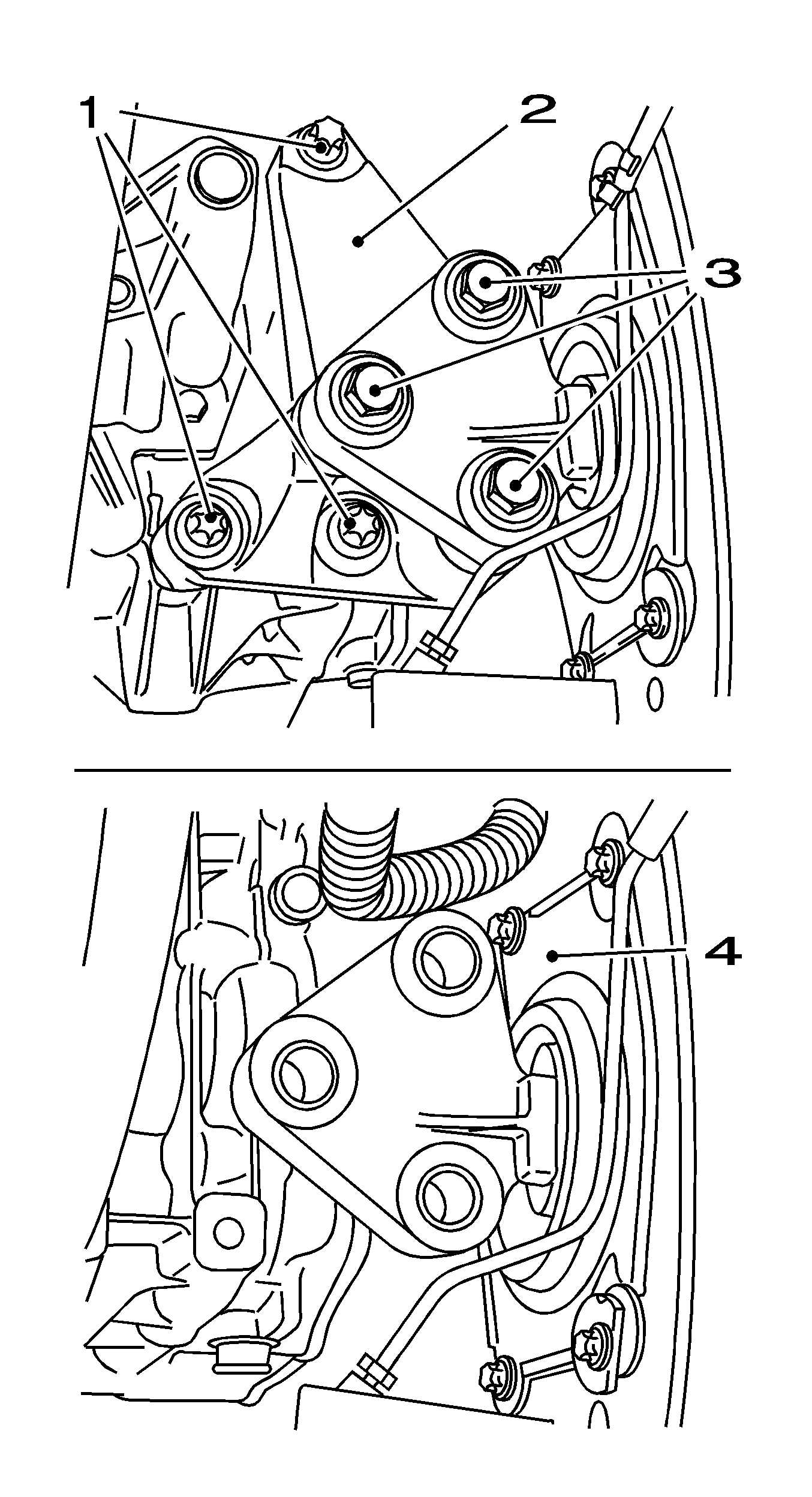 1
2
3
4