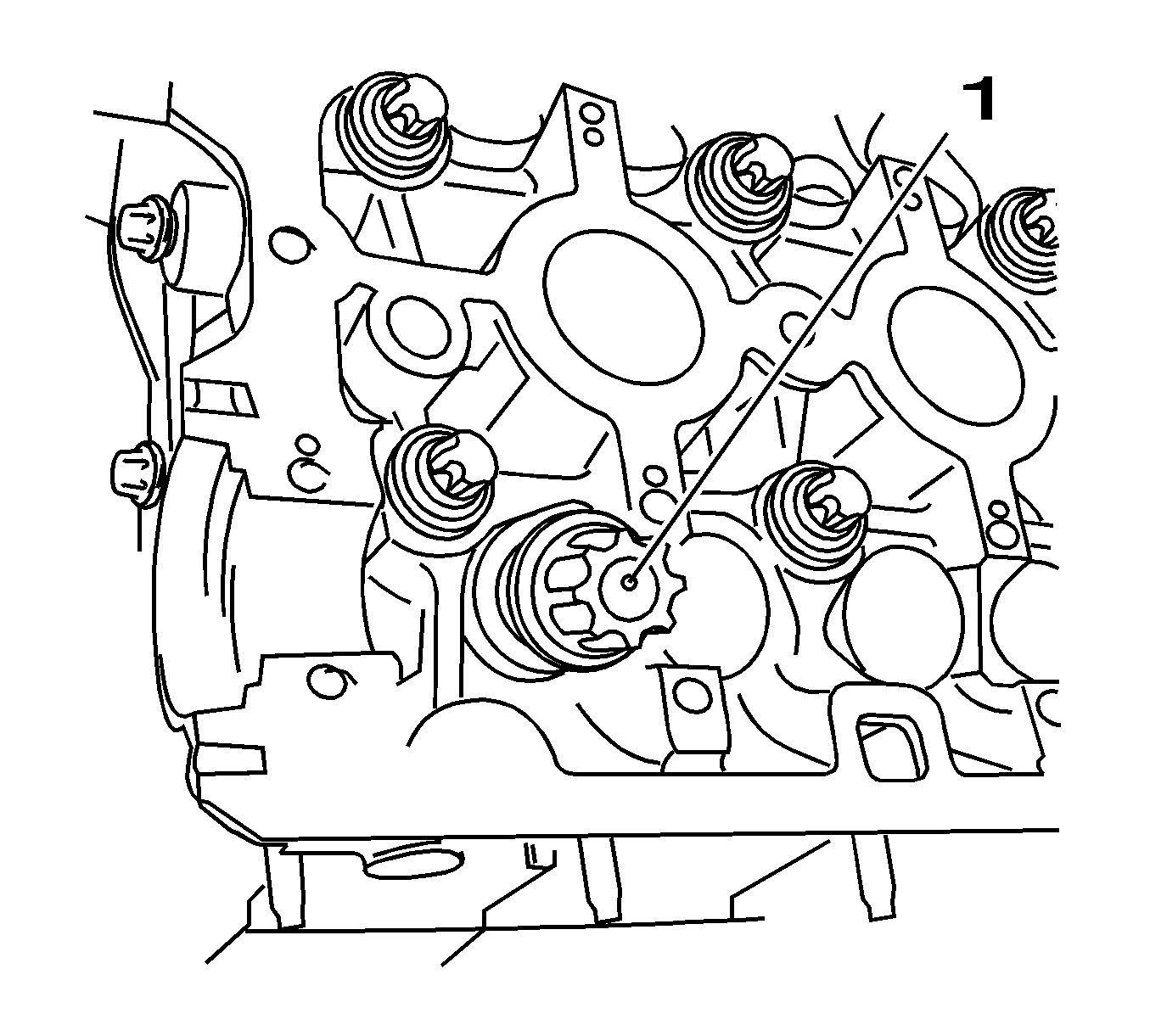 1