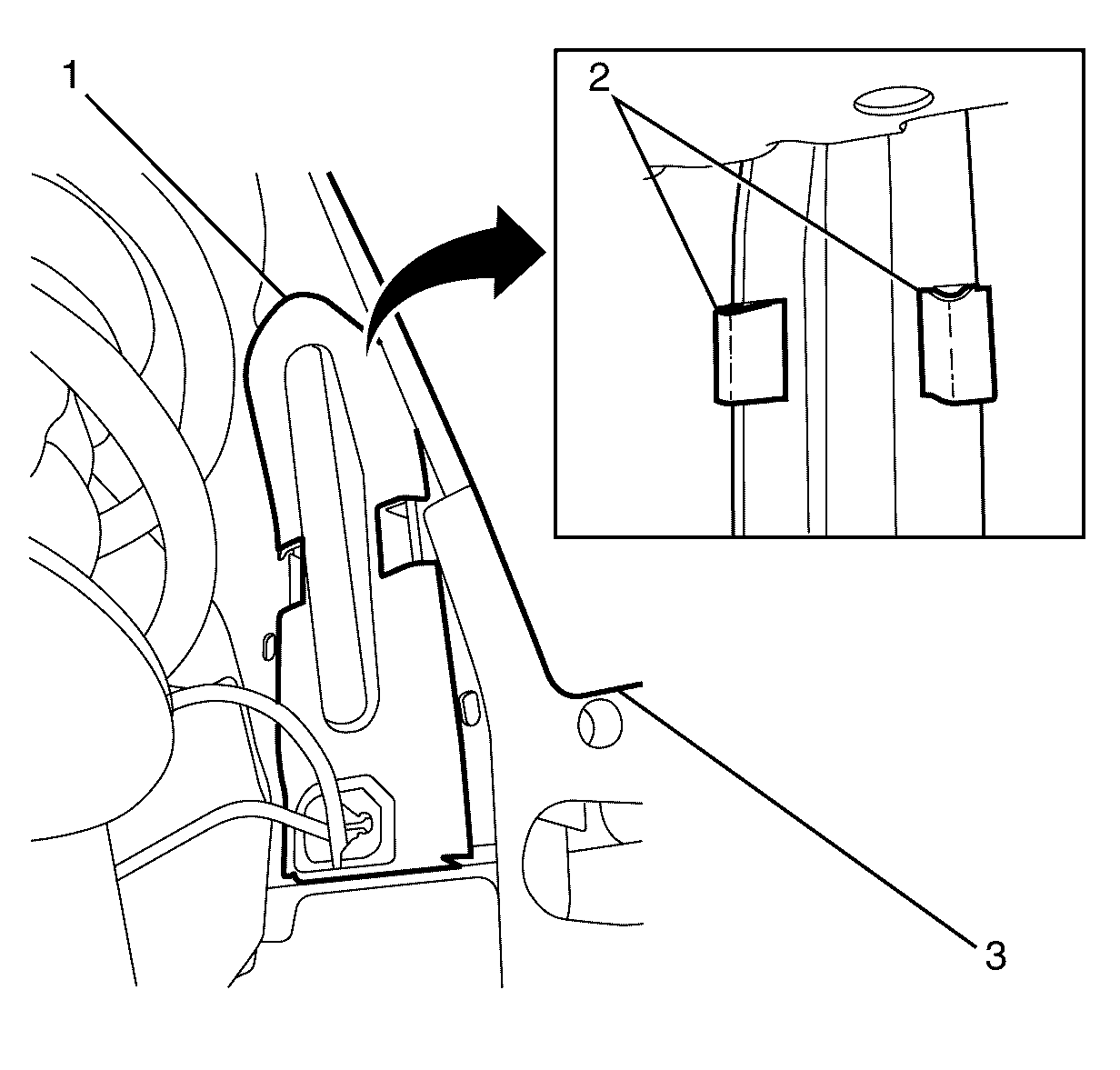 1
2
3