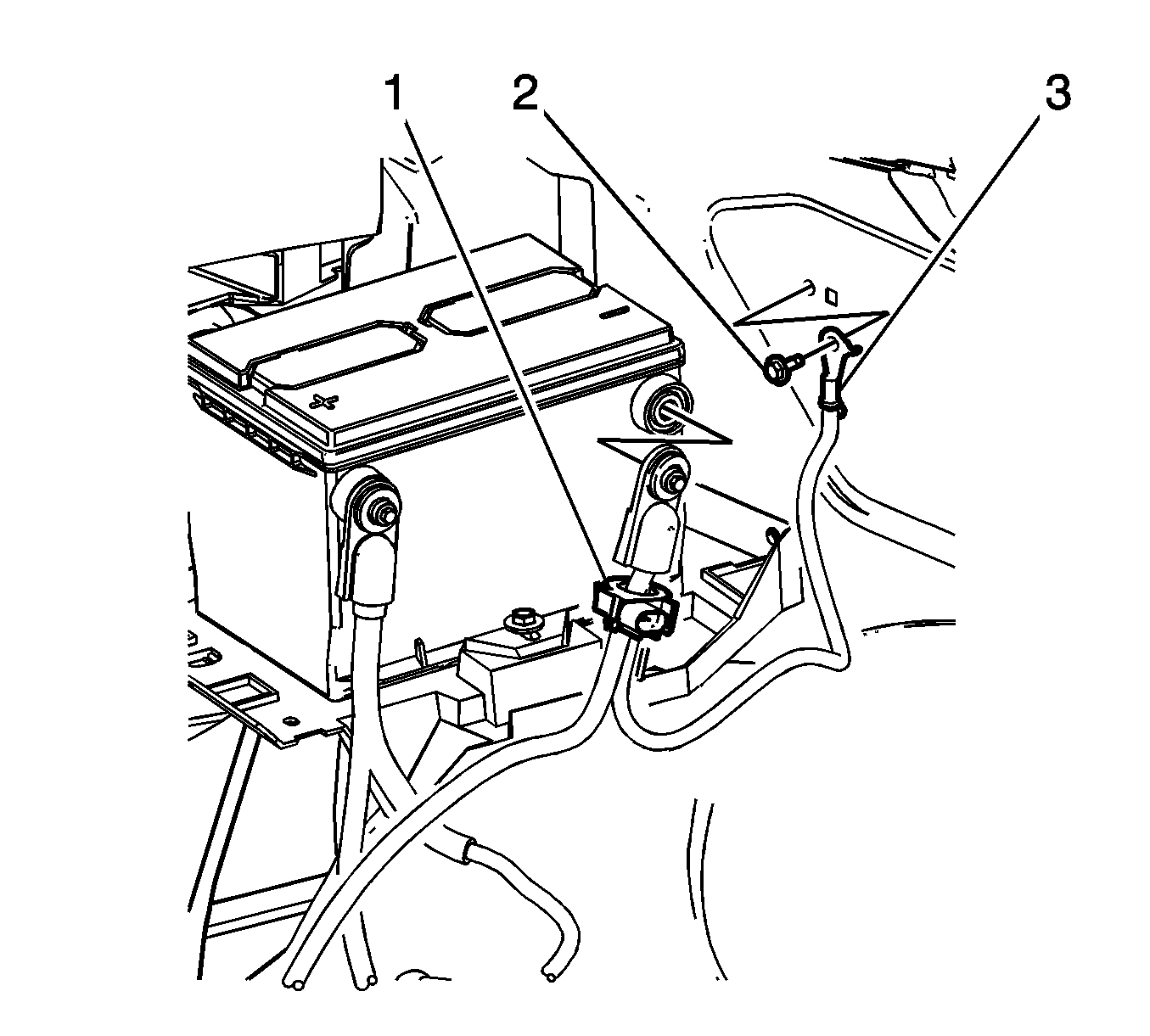 1
2
3