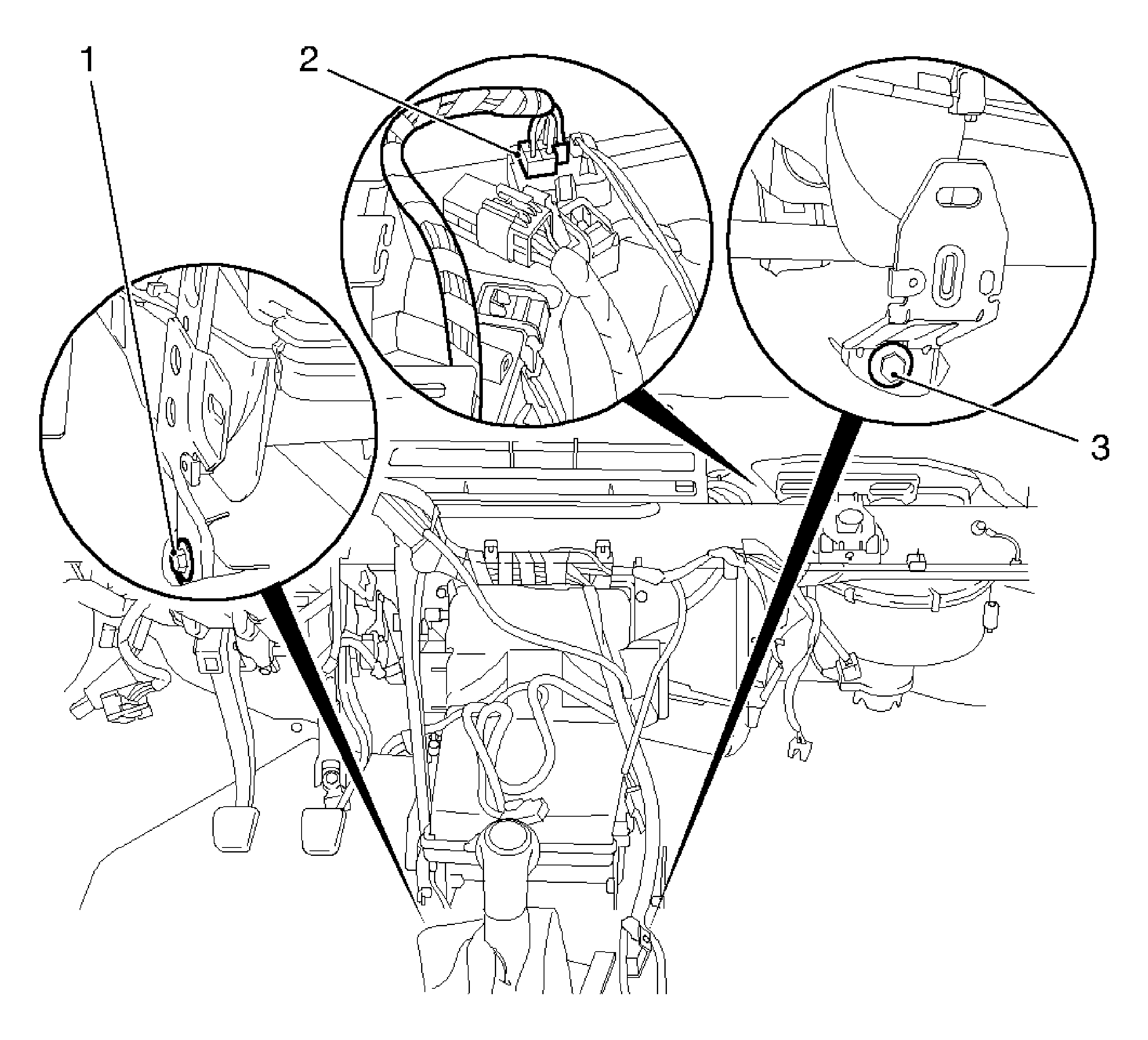 1
2
3