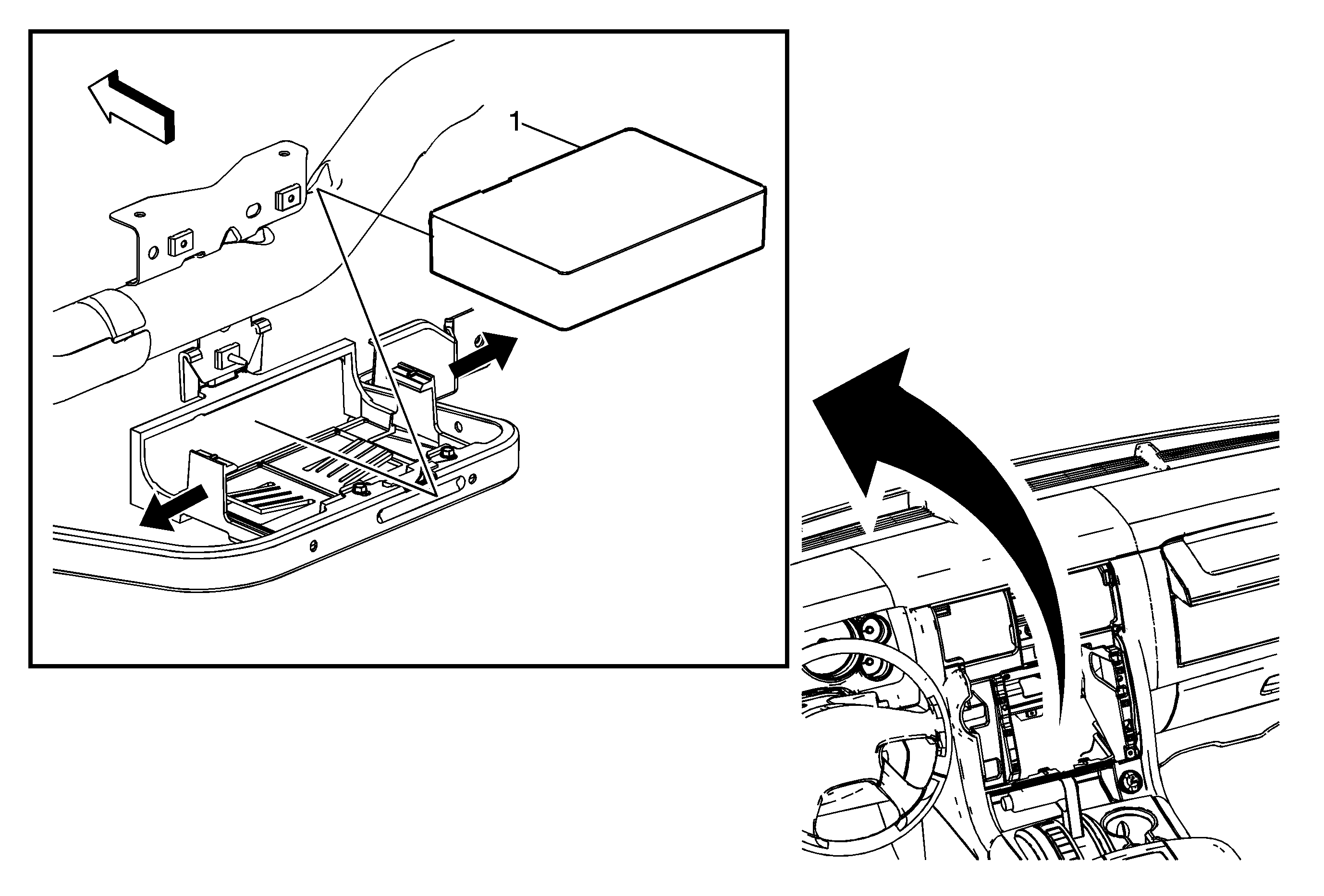 1