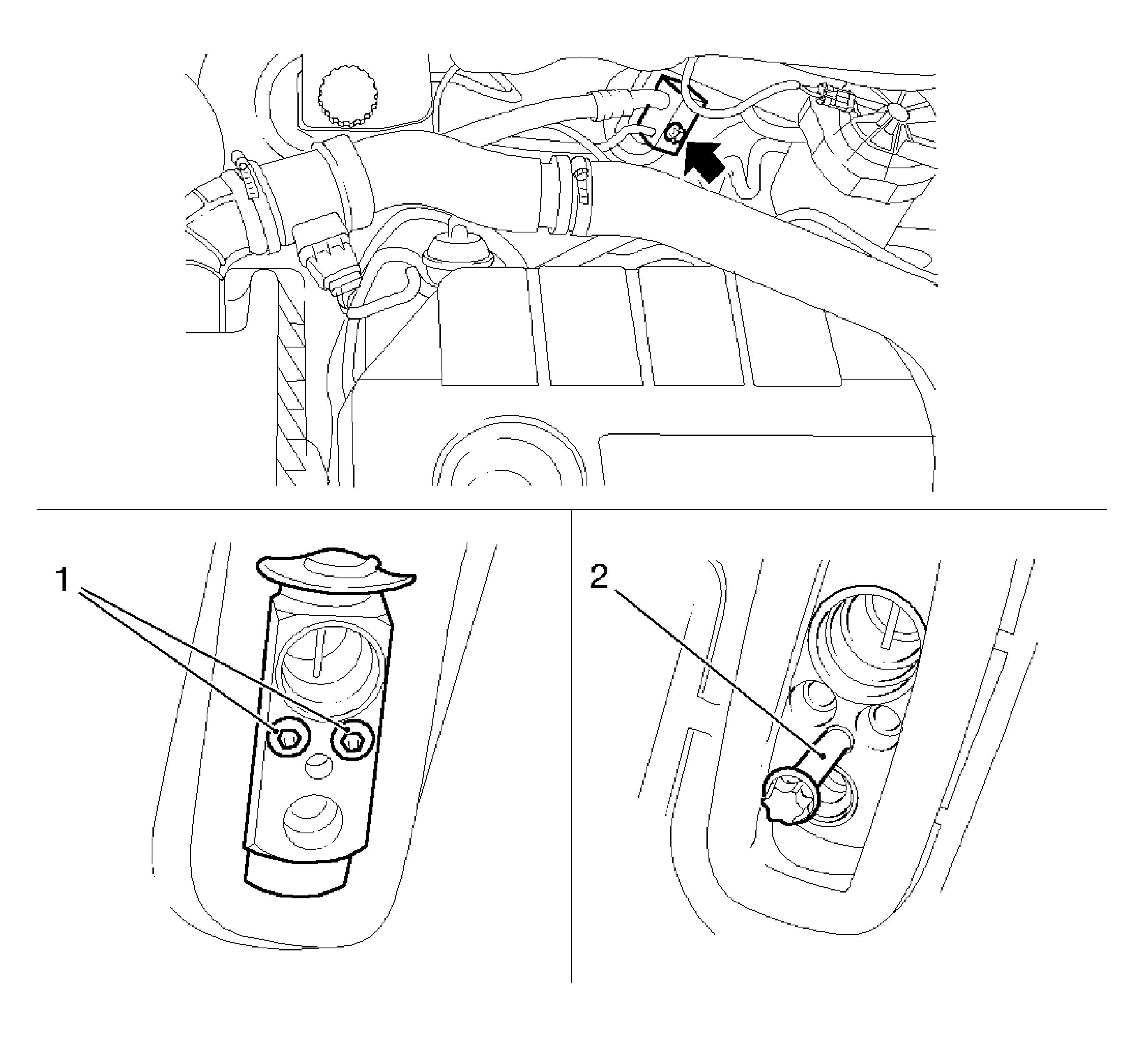 1

2