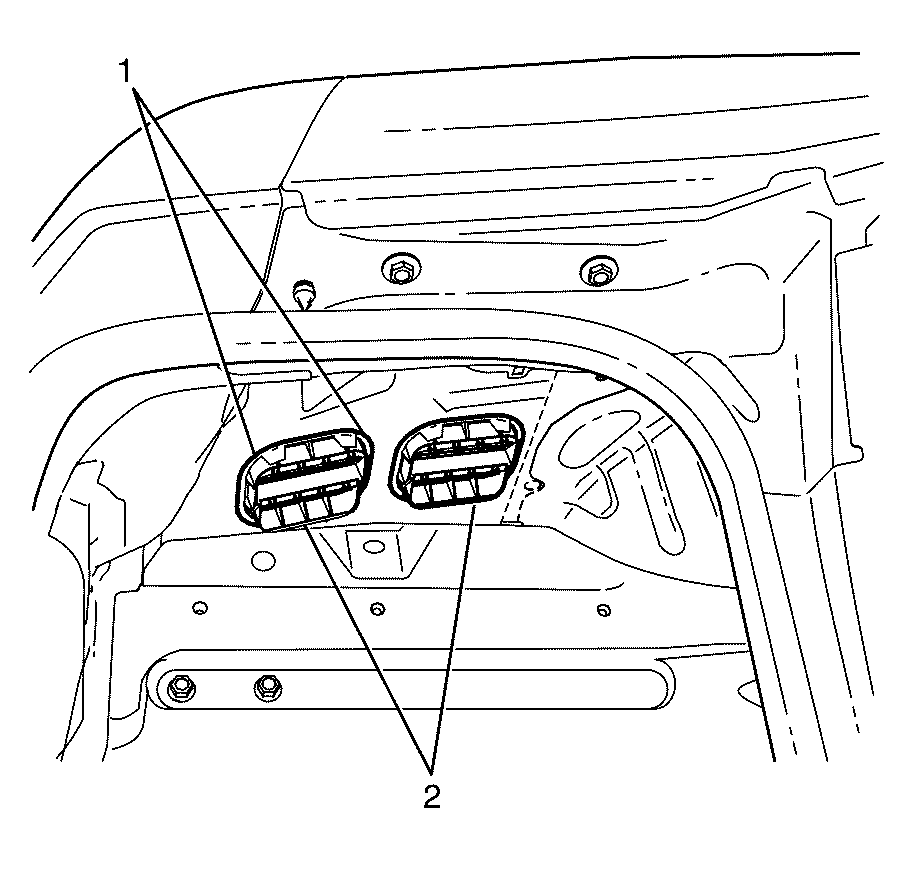 1
2