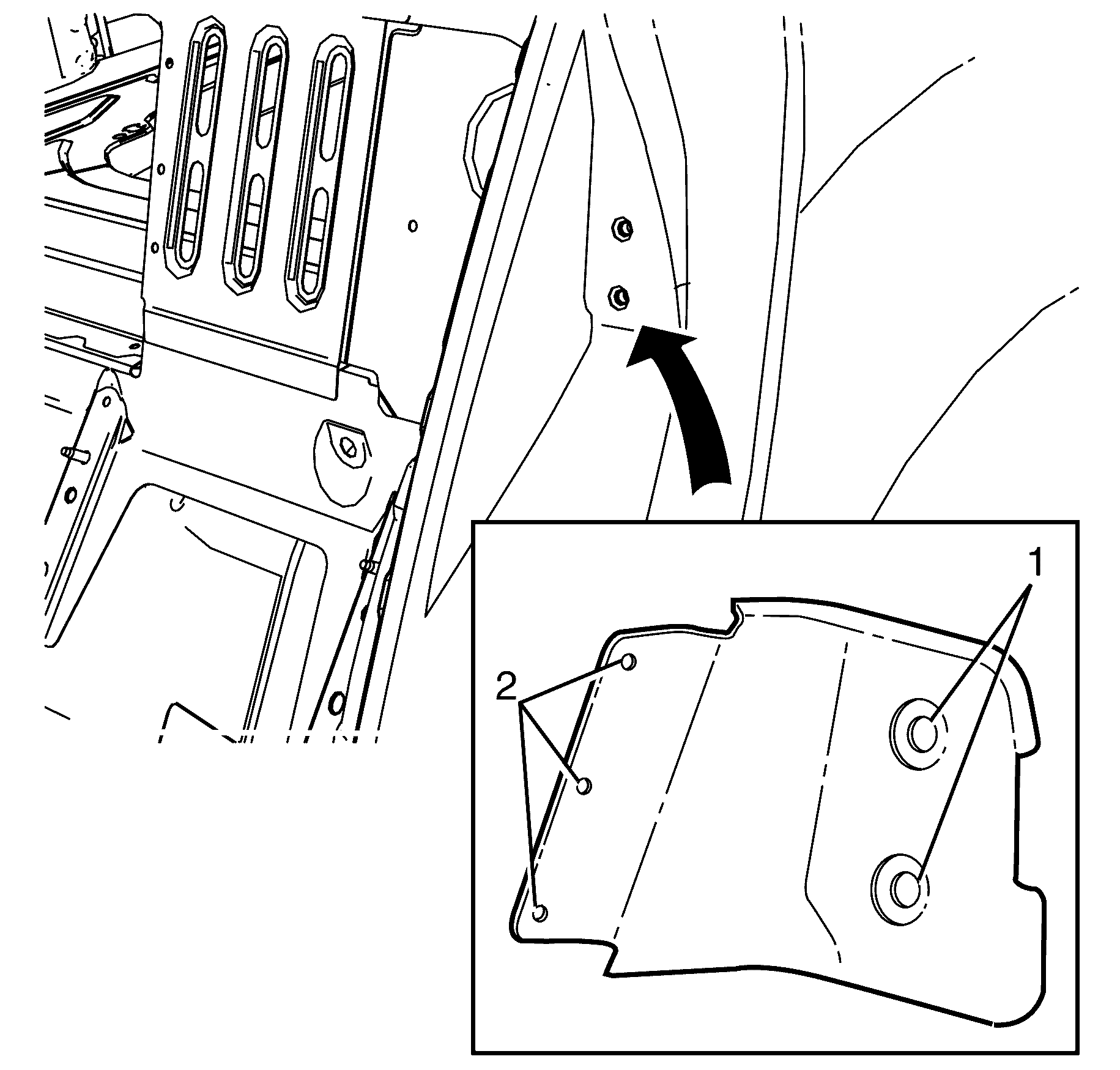 1
2