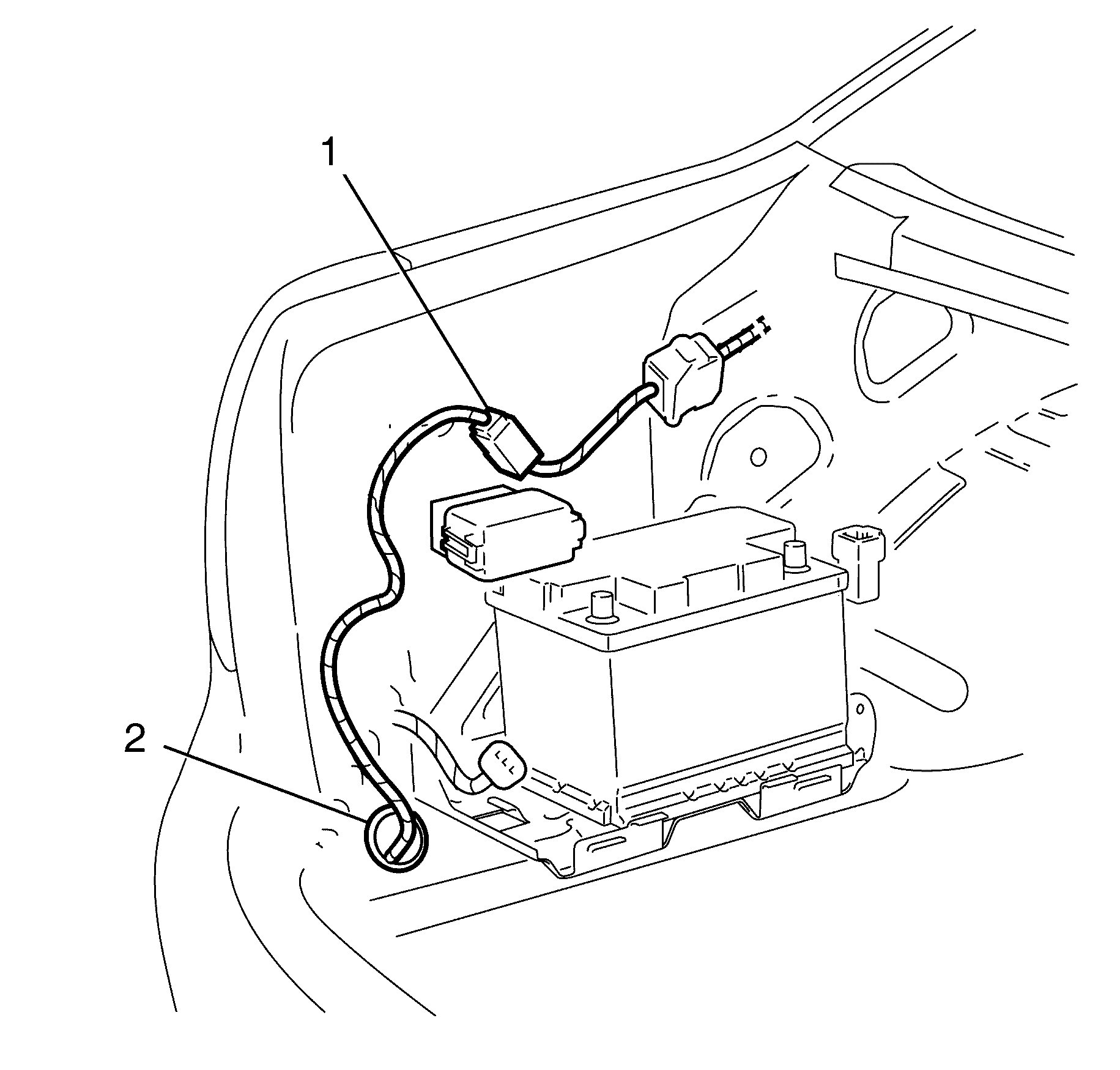 1

2