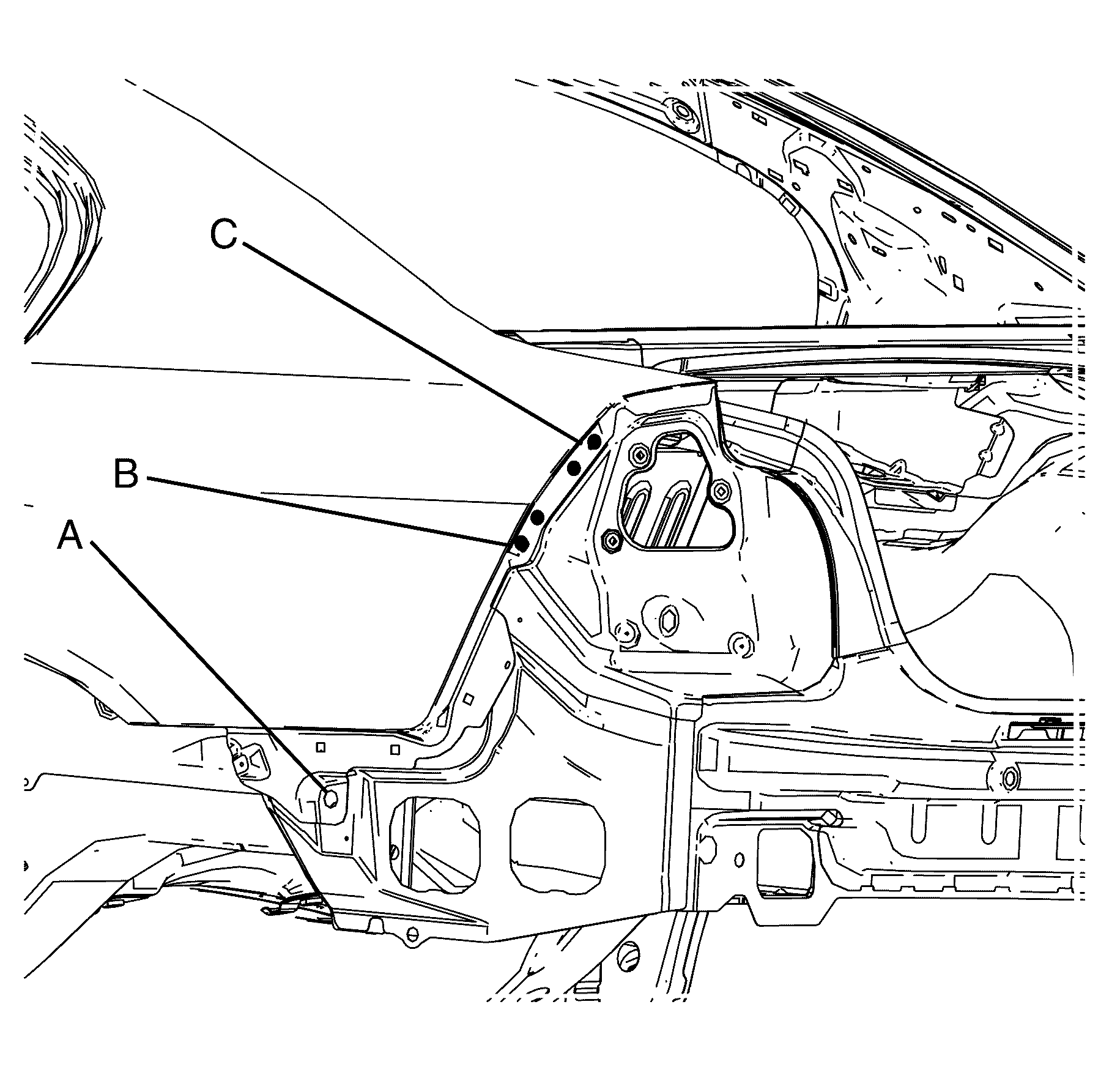 C
B
A