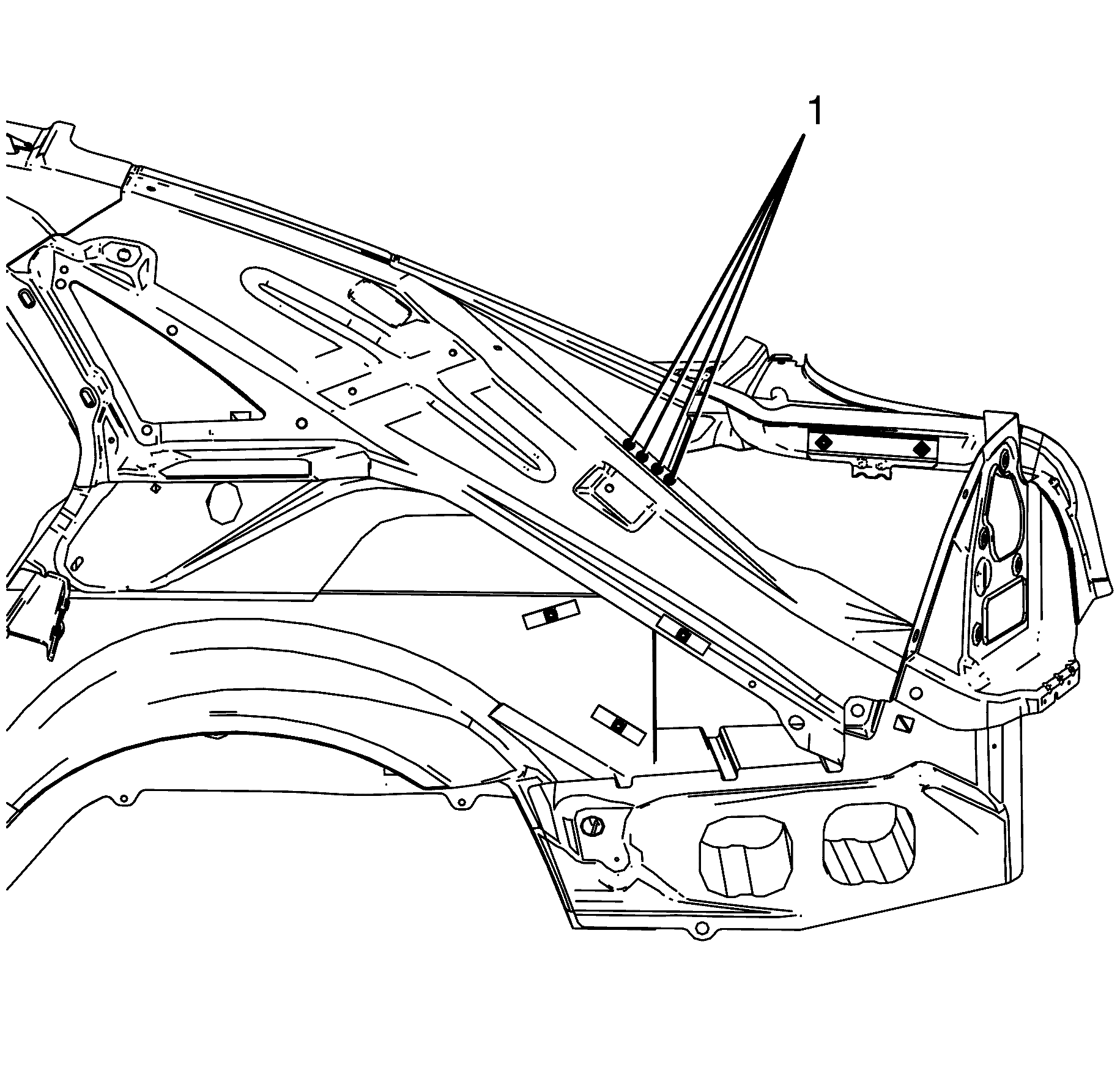 1