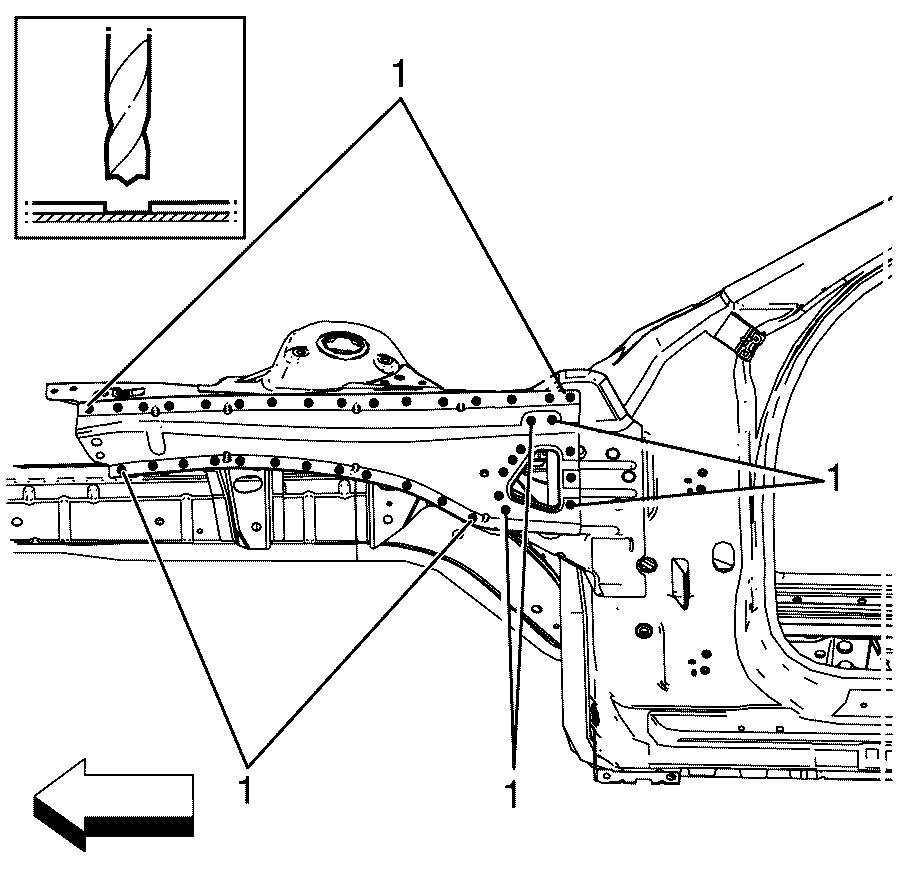 1
1
1
1