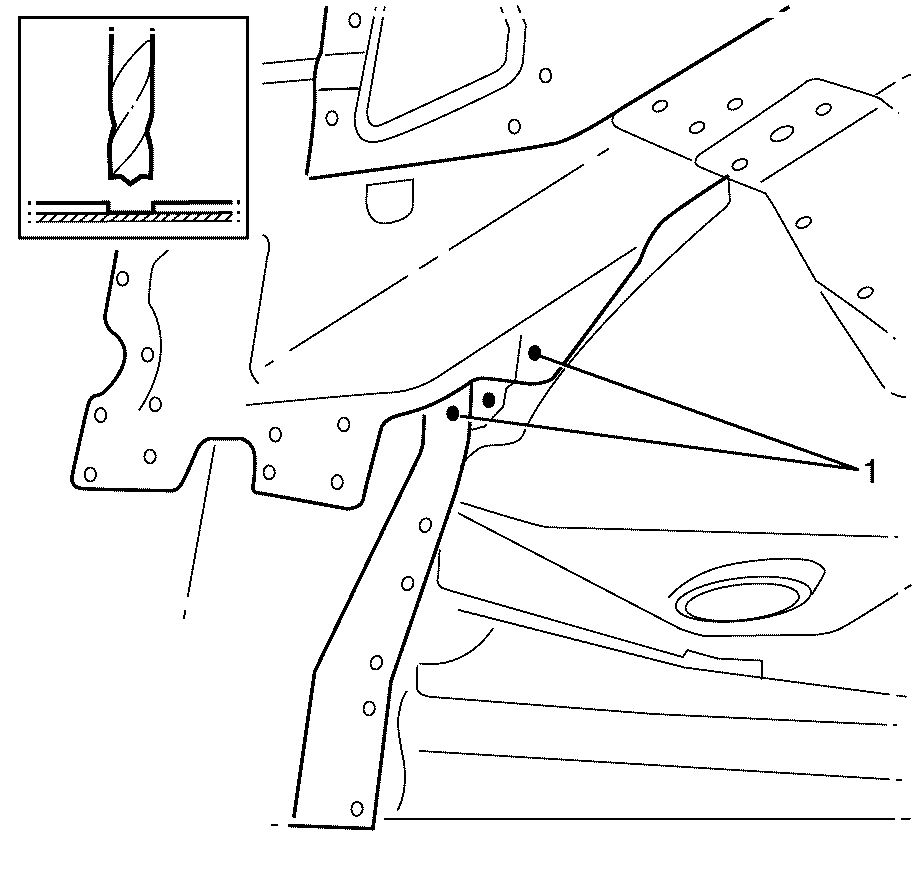 1