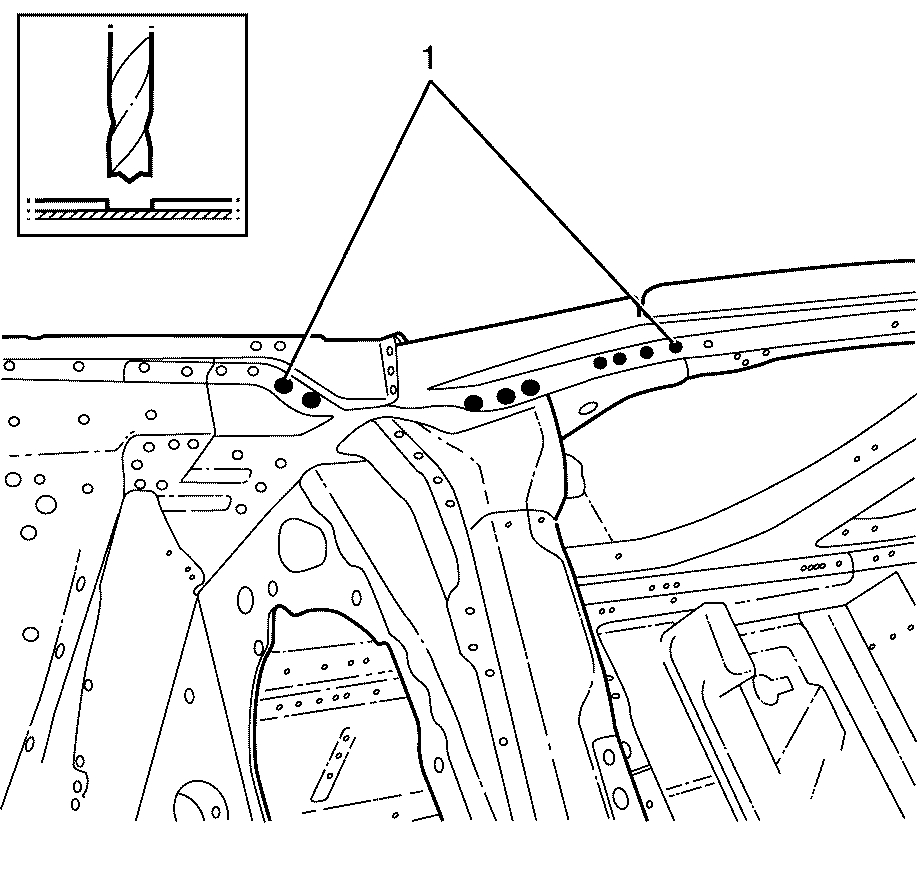 1