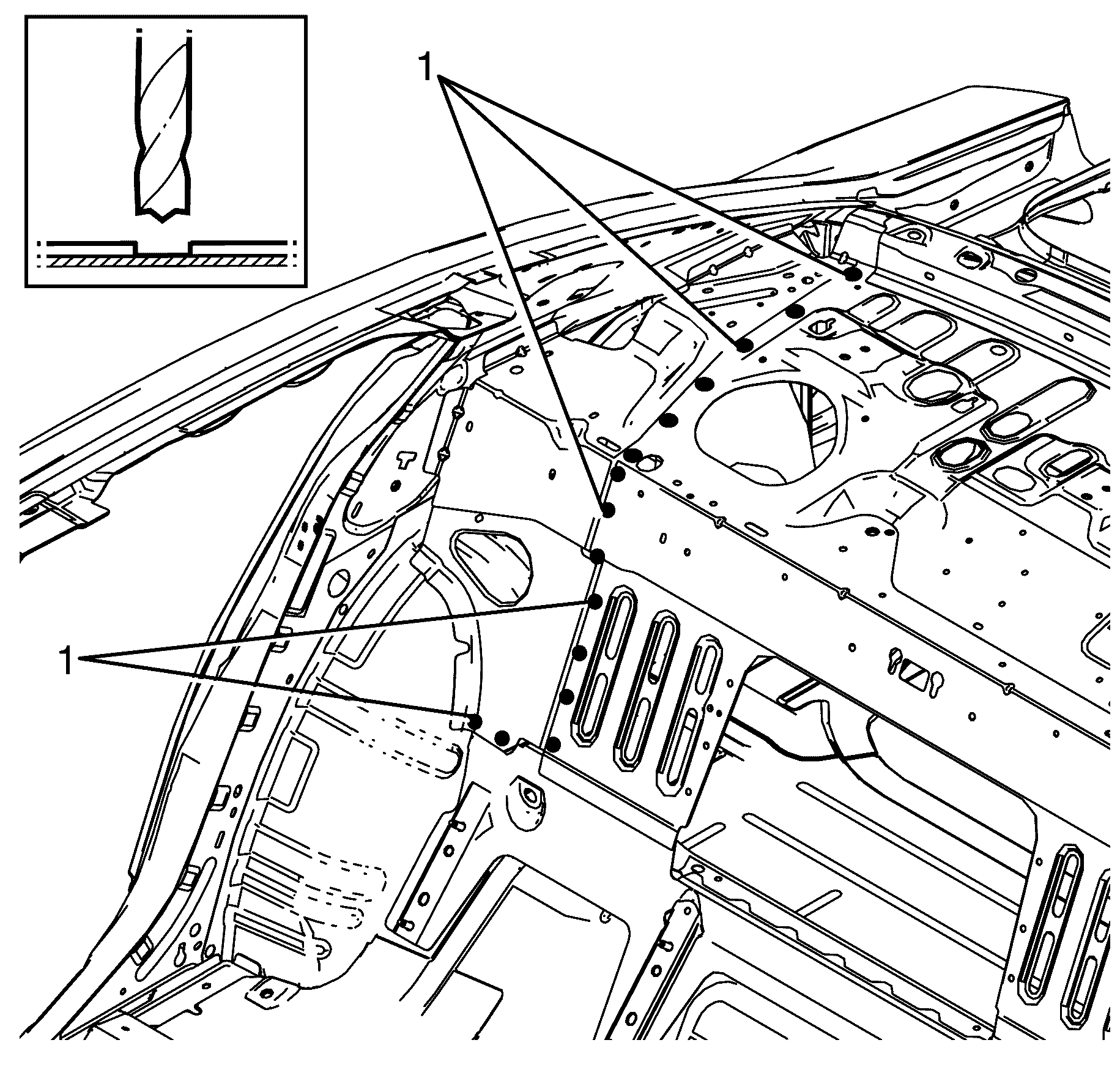 1
1