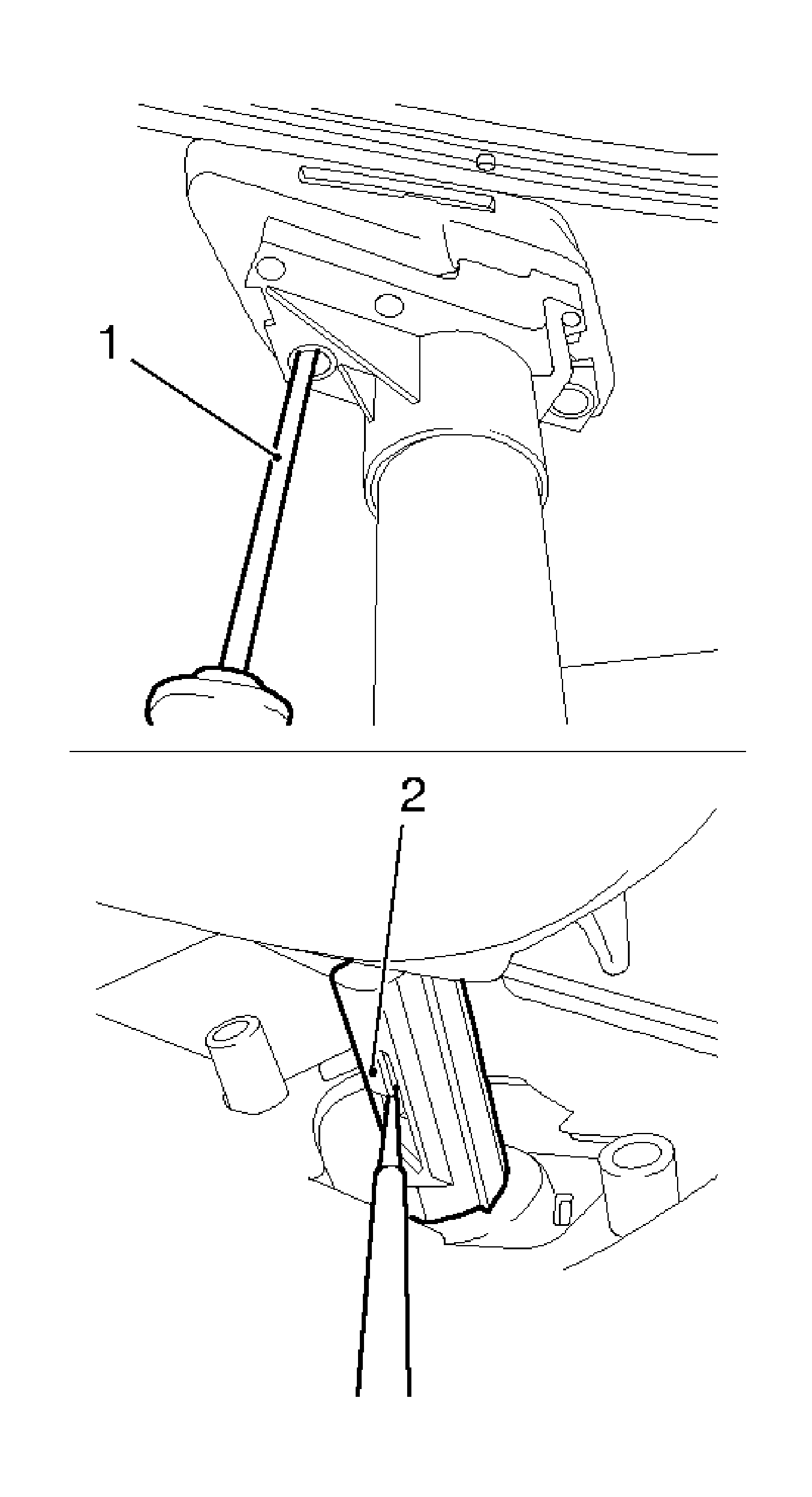 1

2