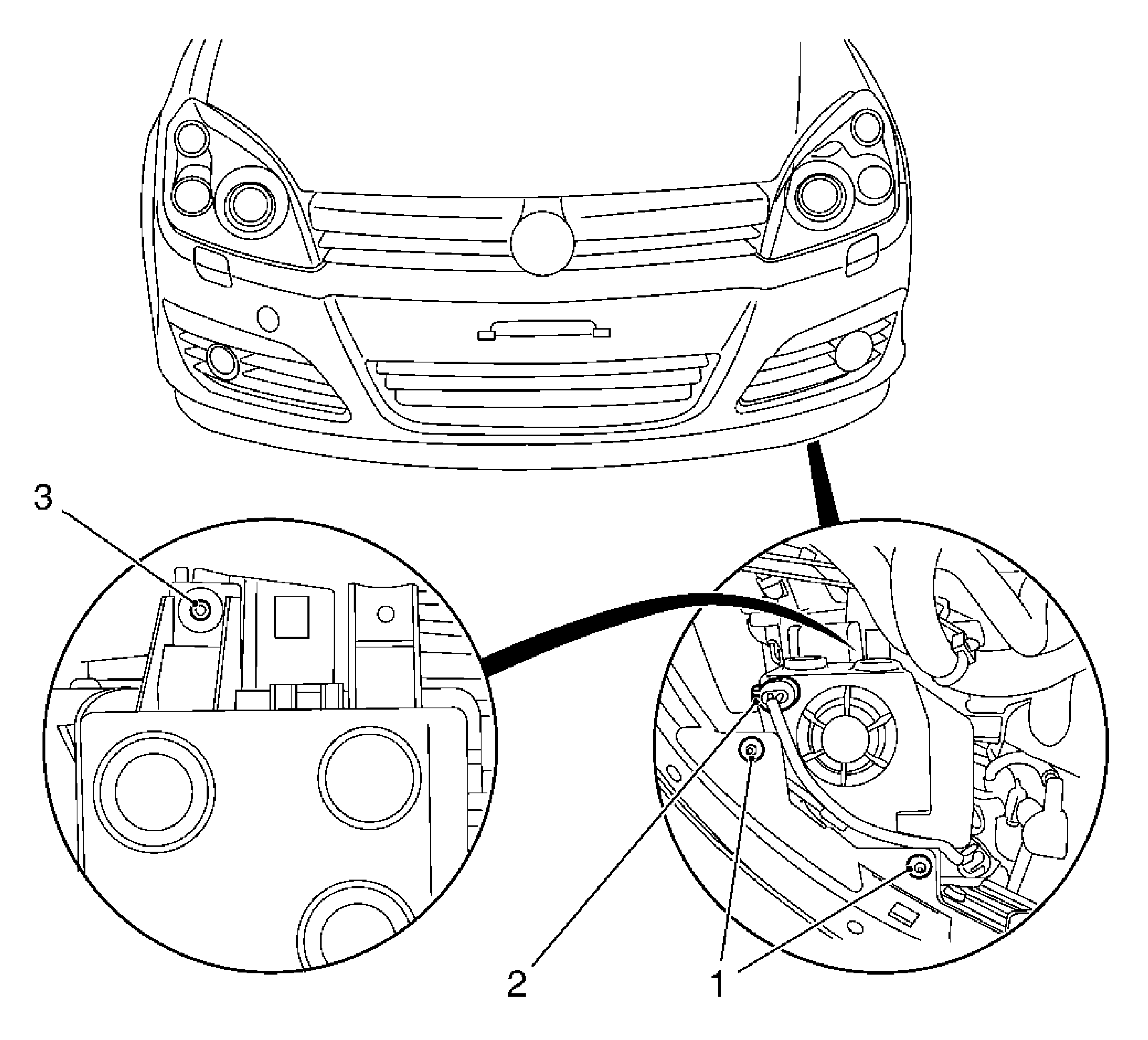 3

2

1