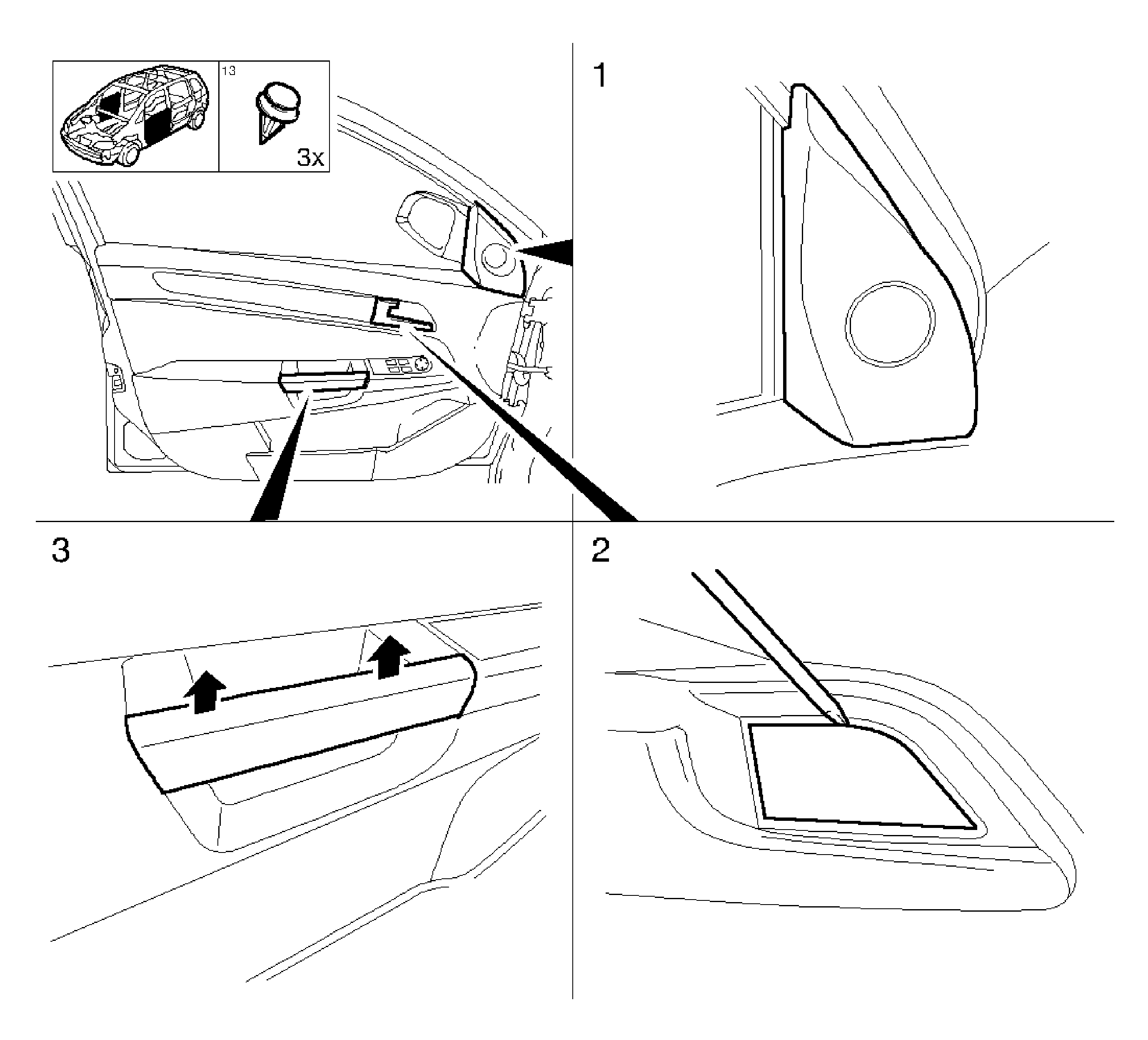 13

3x

1

3

2