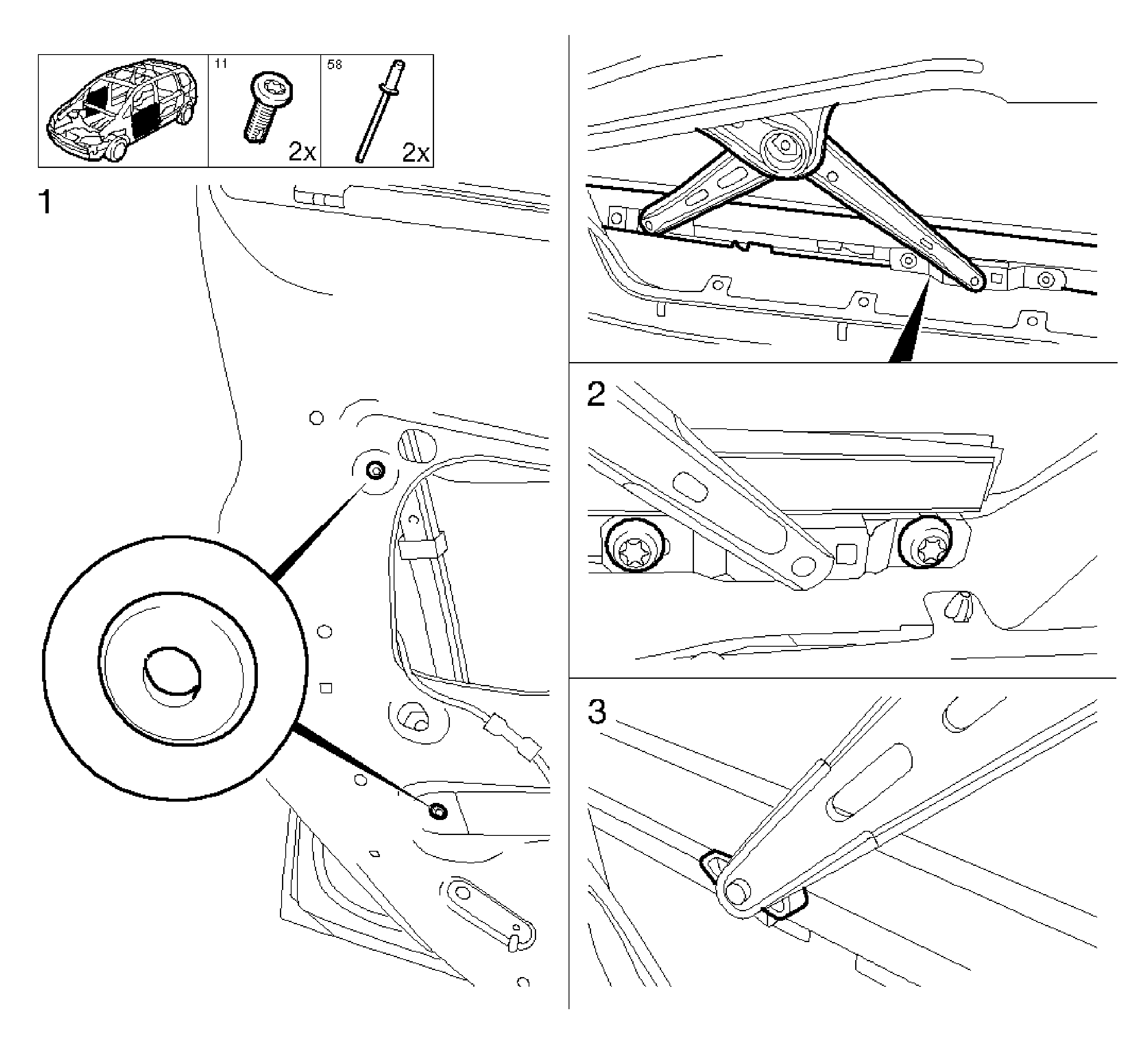 11
2x
58
2x
1
2
3