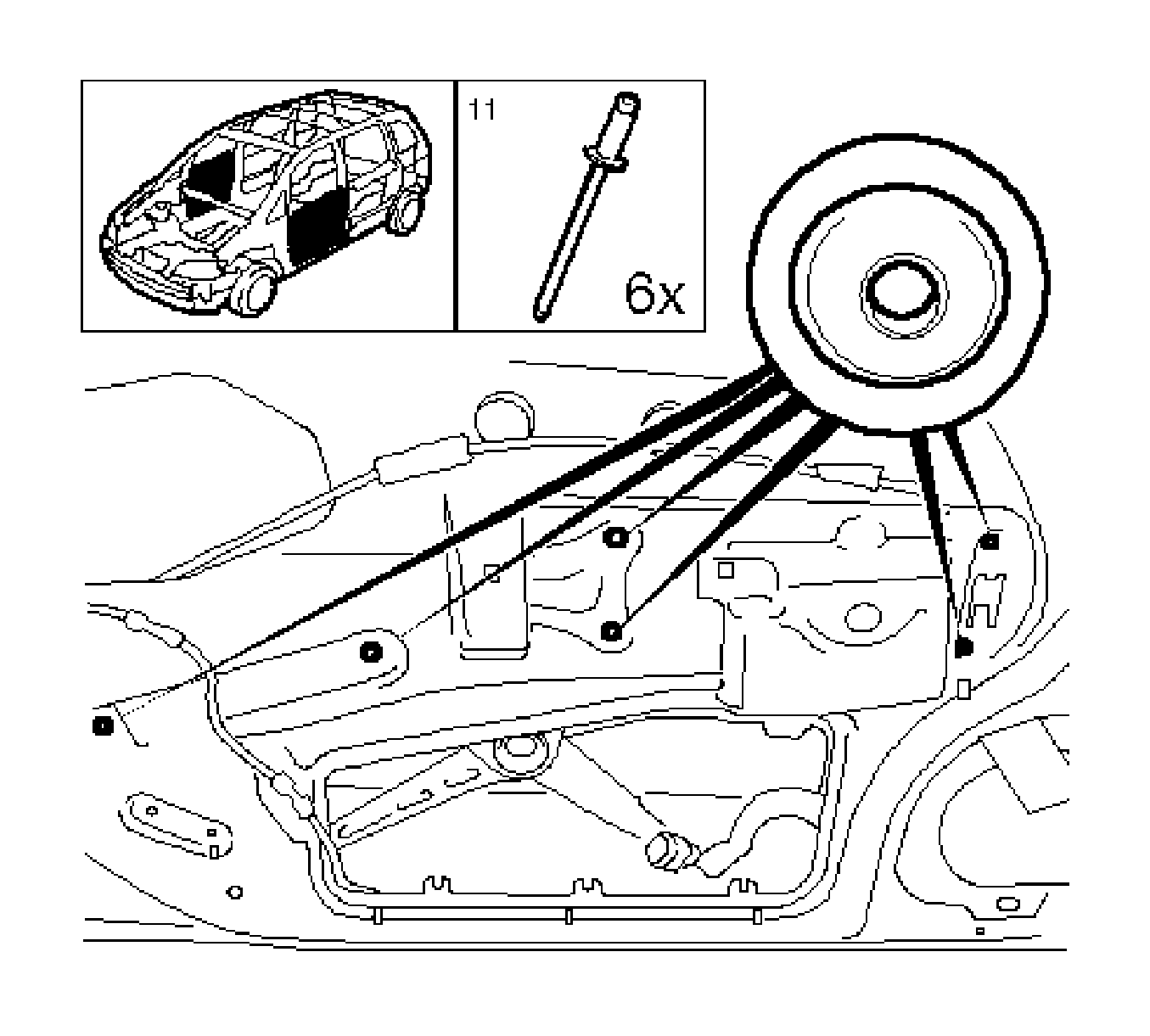 11

6x