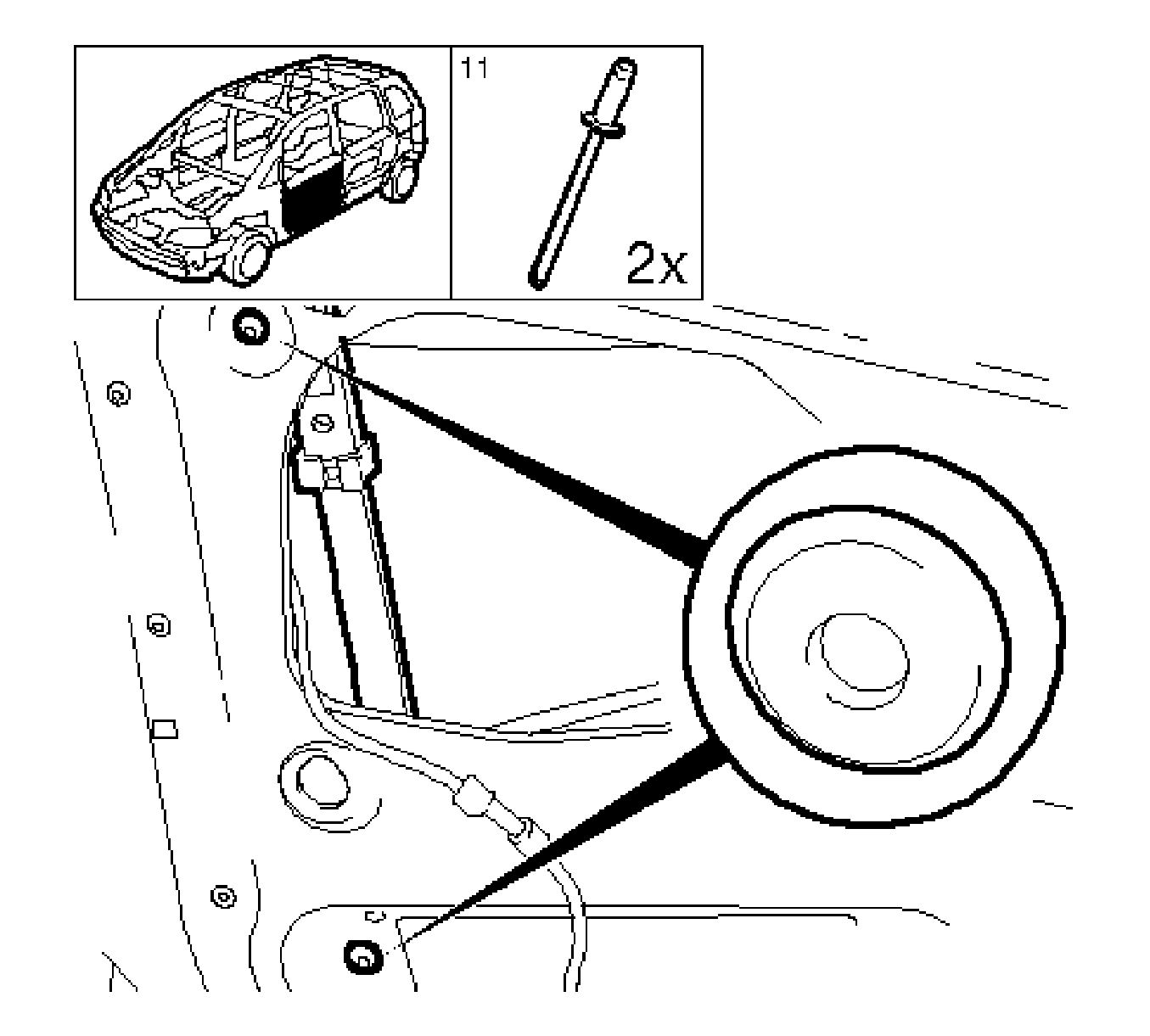 11

2x