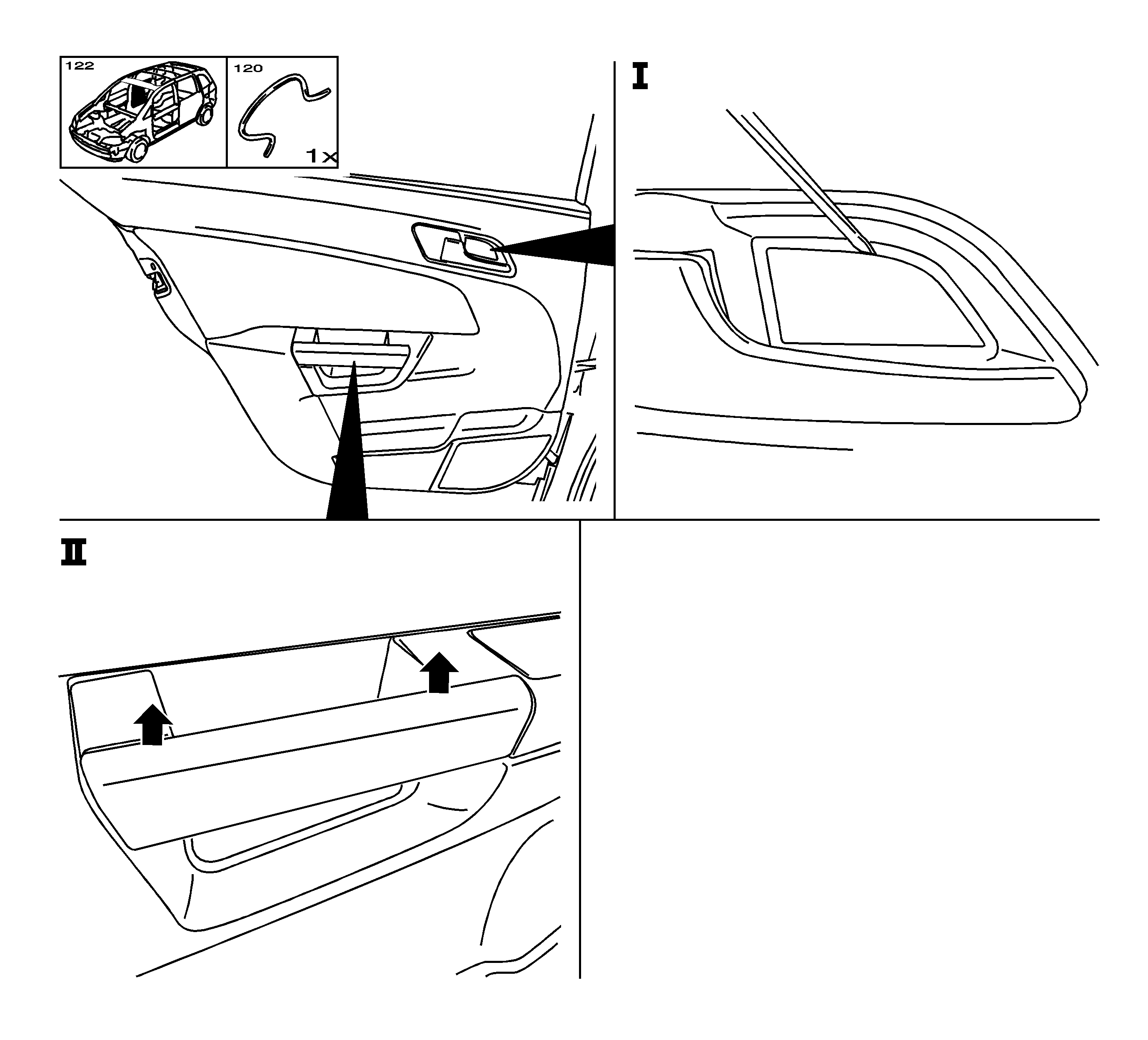 122

120

1x

I

II