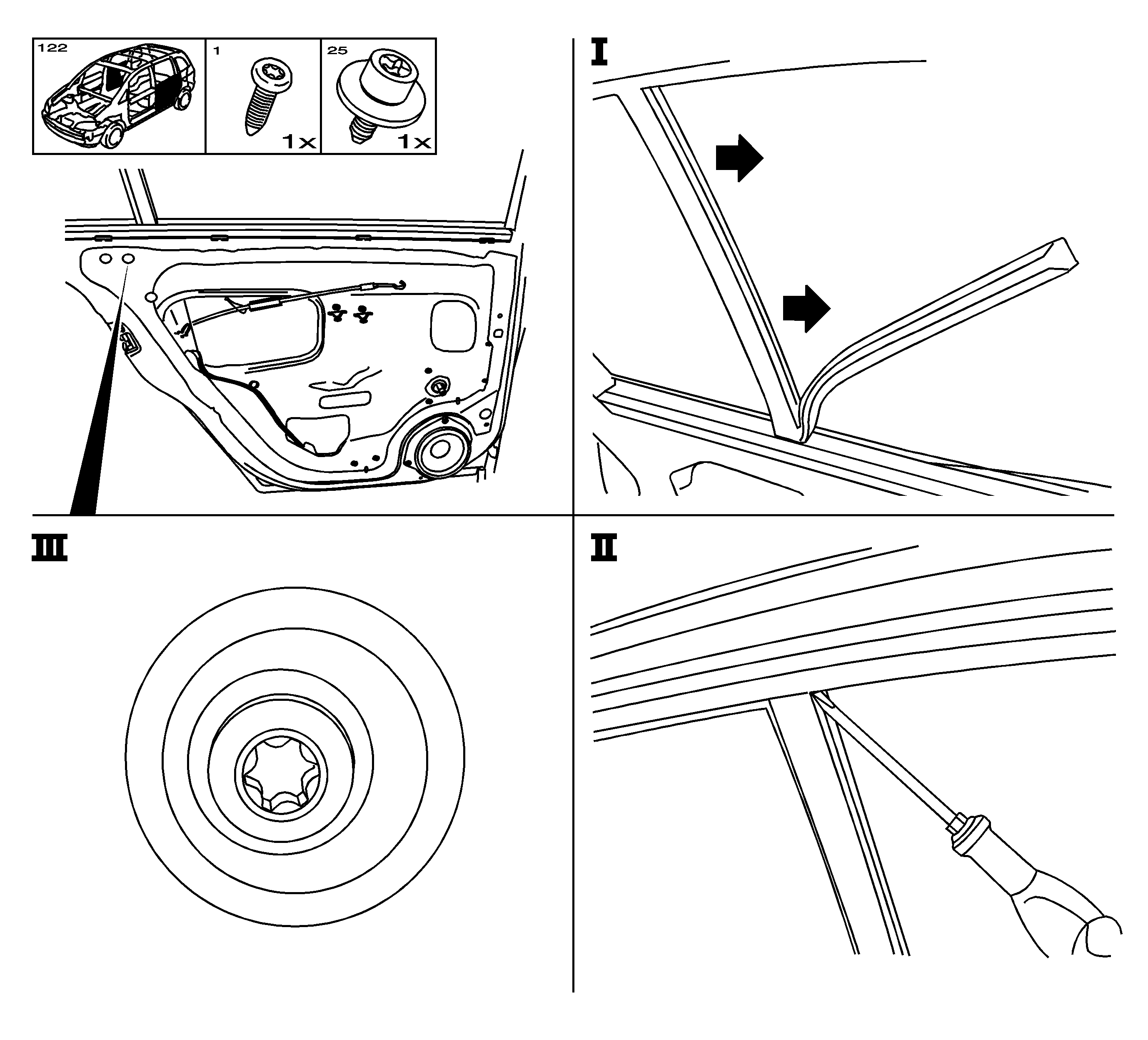 122

1

1x

25

1x

I

III

II