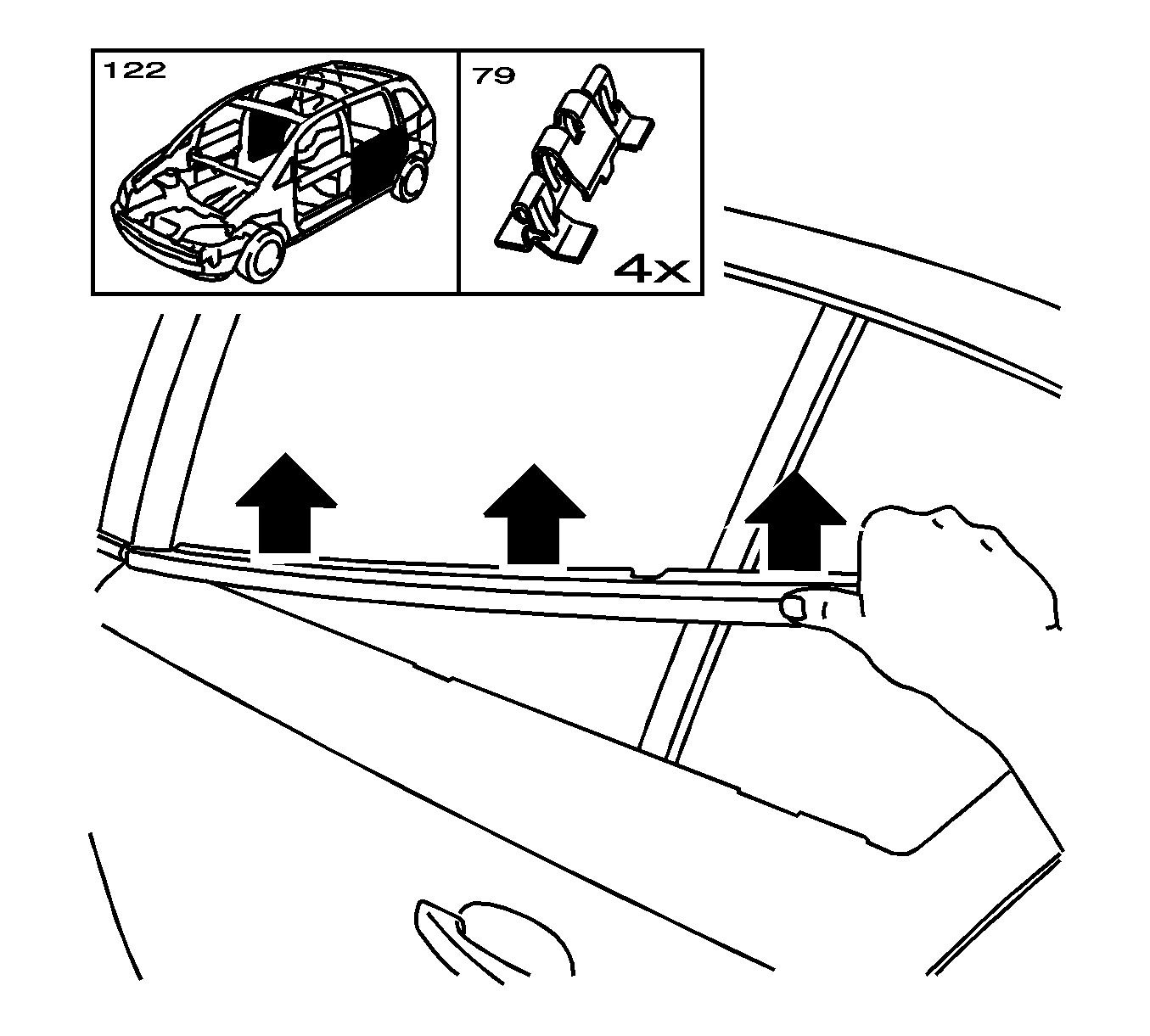 122

79

4x