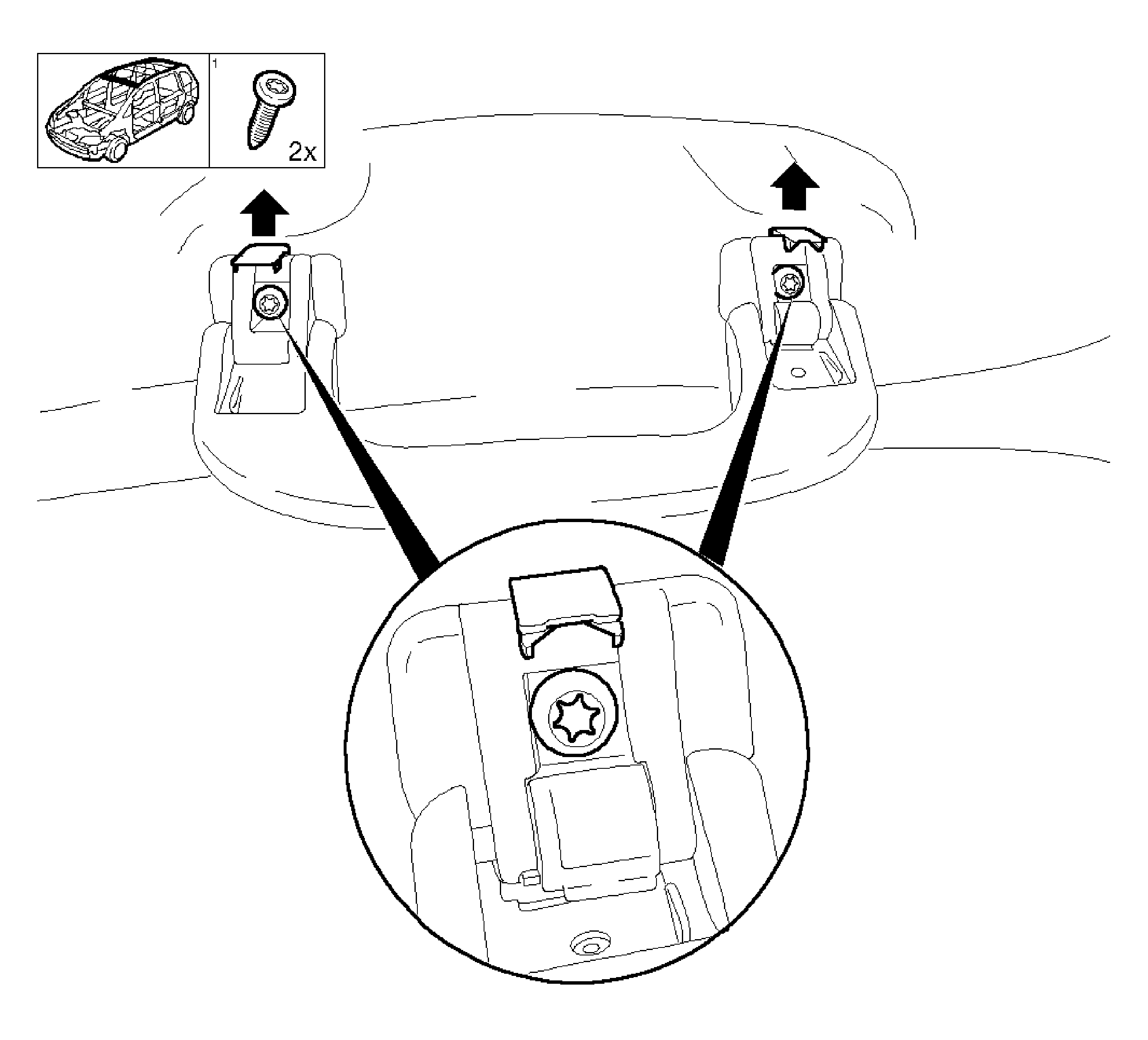 1
2x