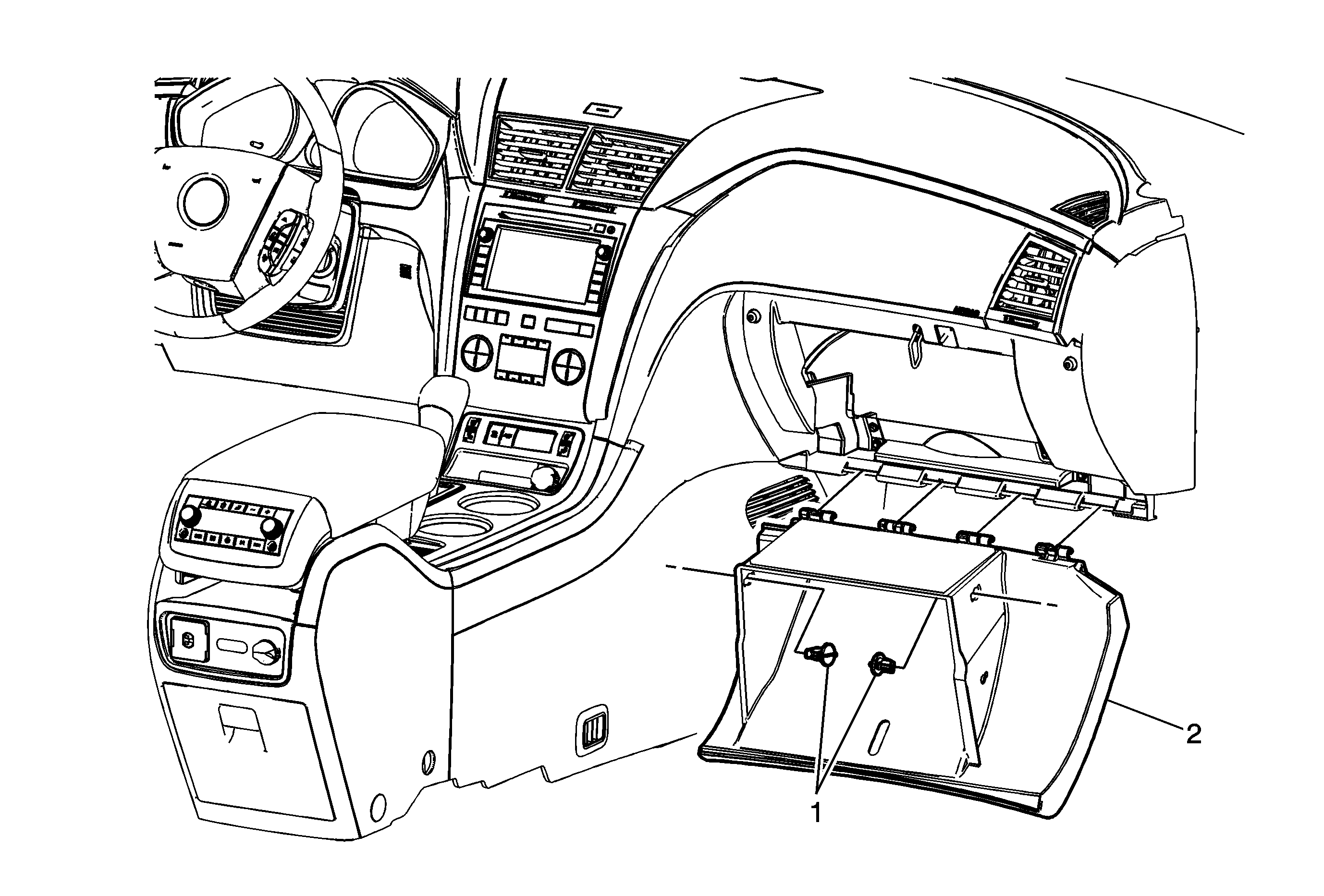 2

1