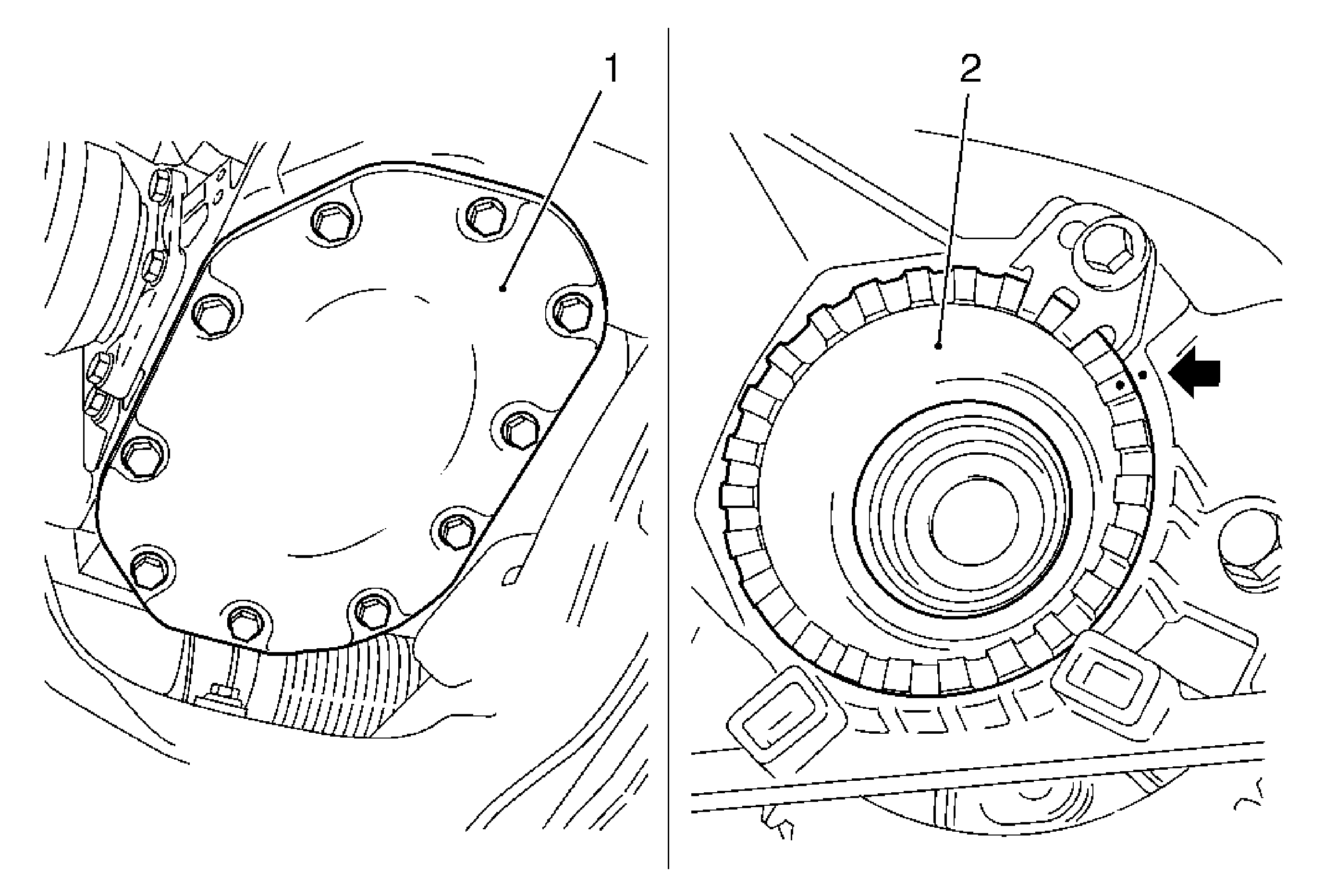 1

2