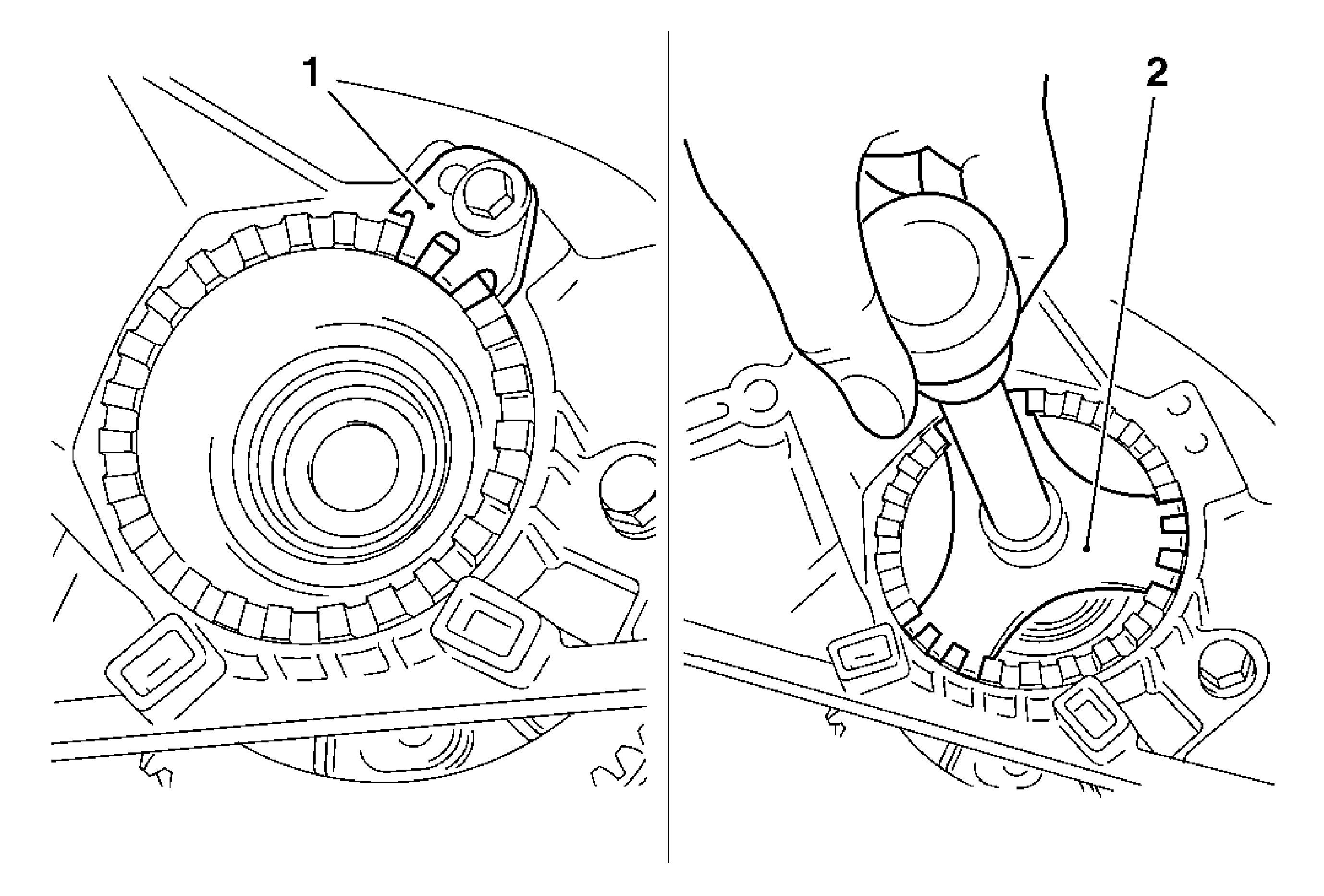 1

2