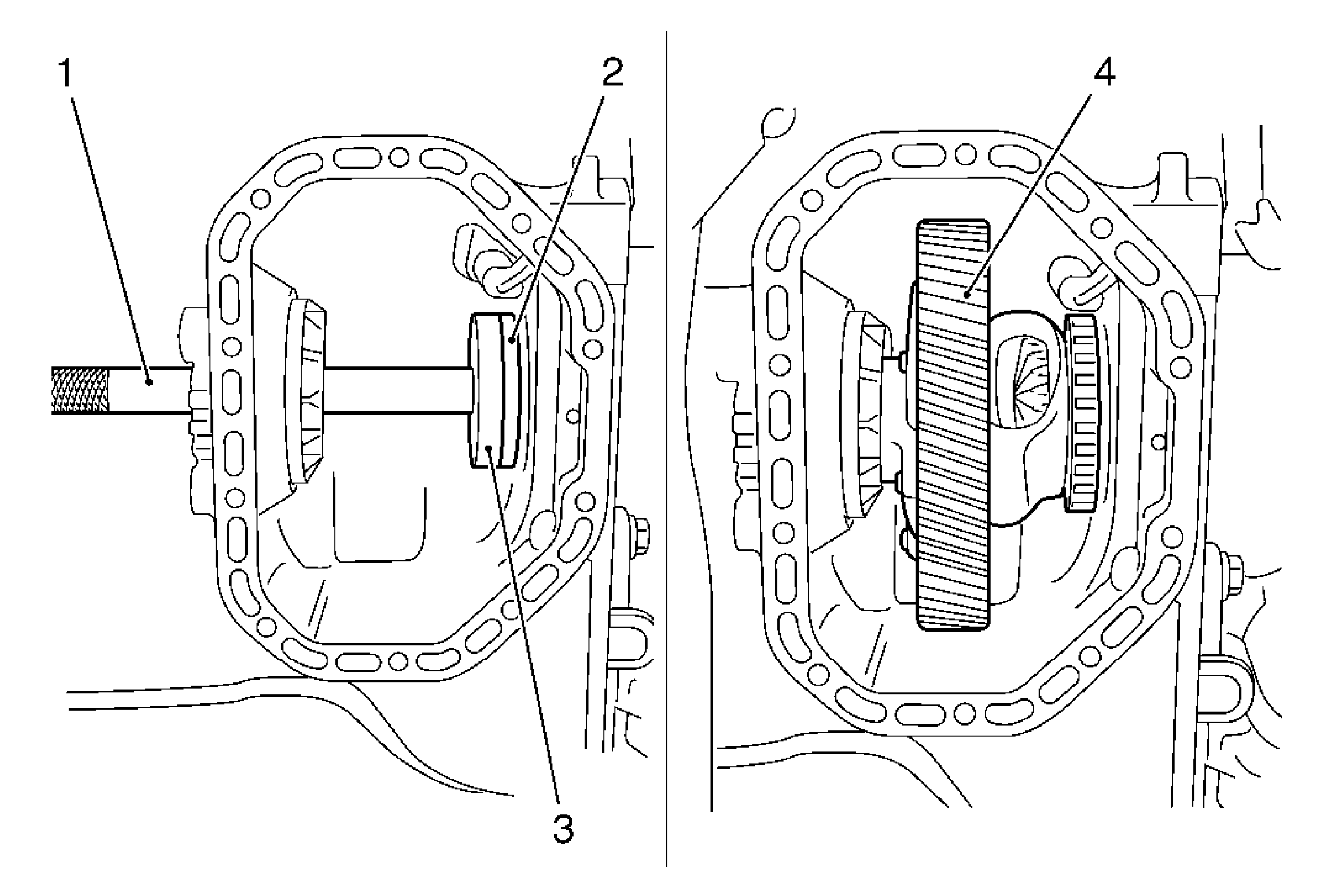 1
2
3
4