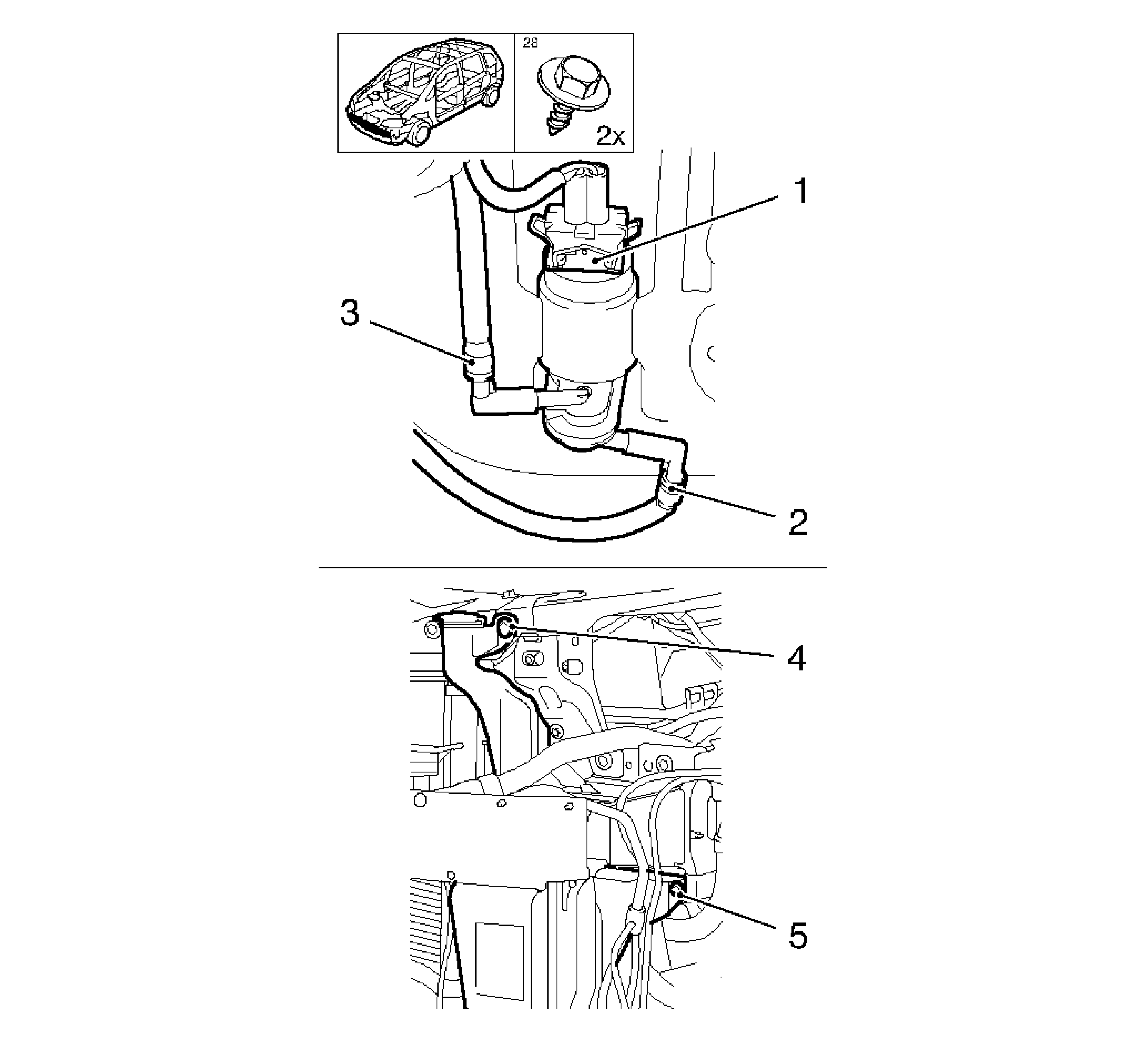 28

2x

1

3

2

4

5