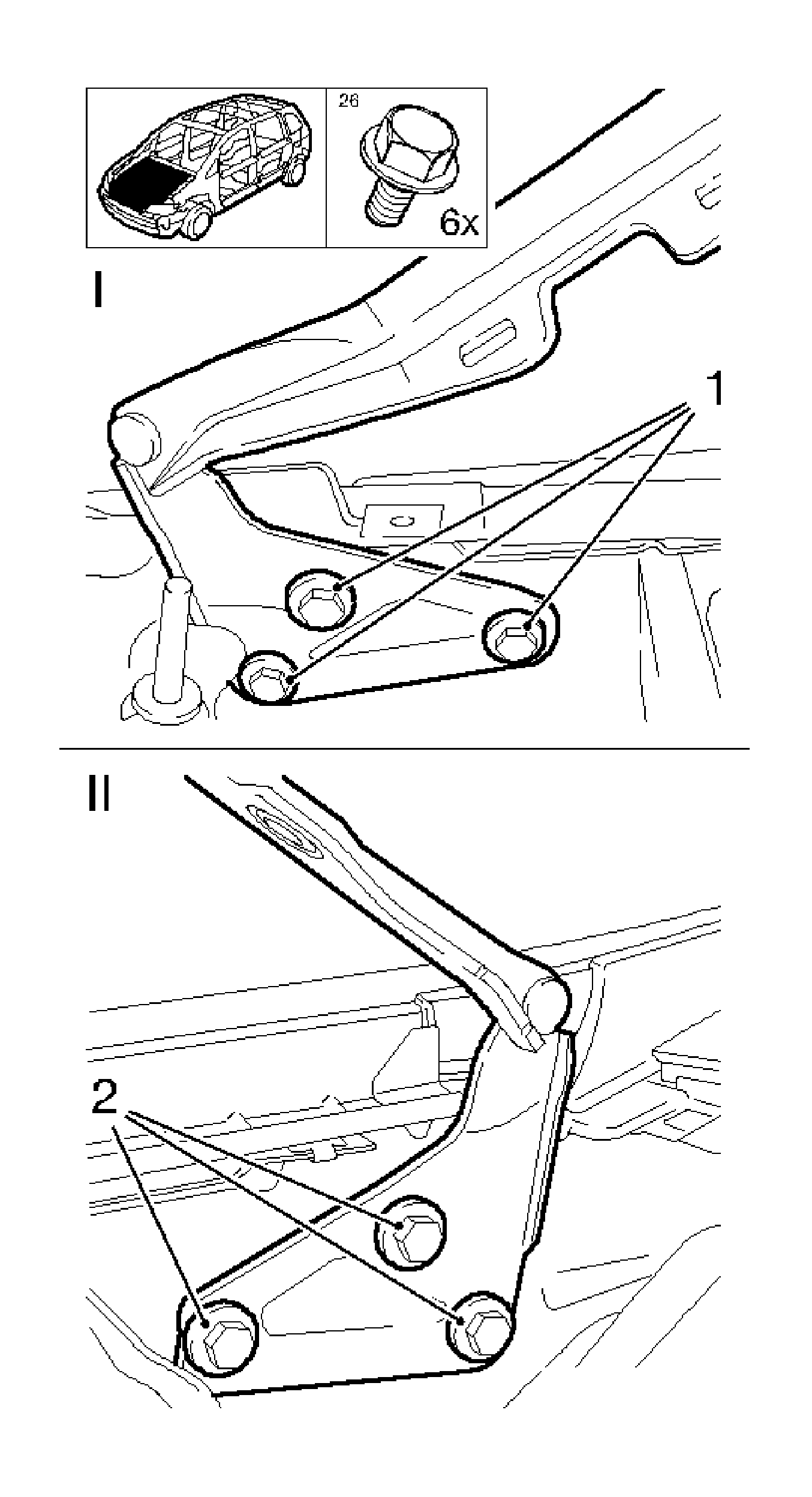 26

6x

I

1

II

2