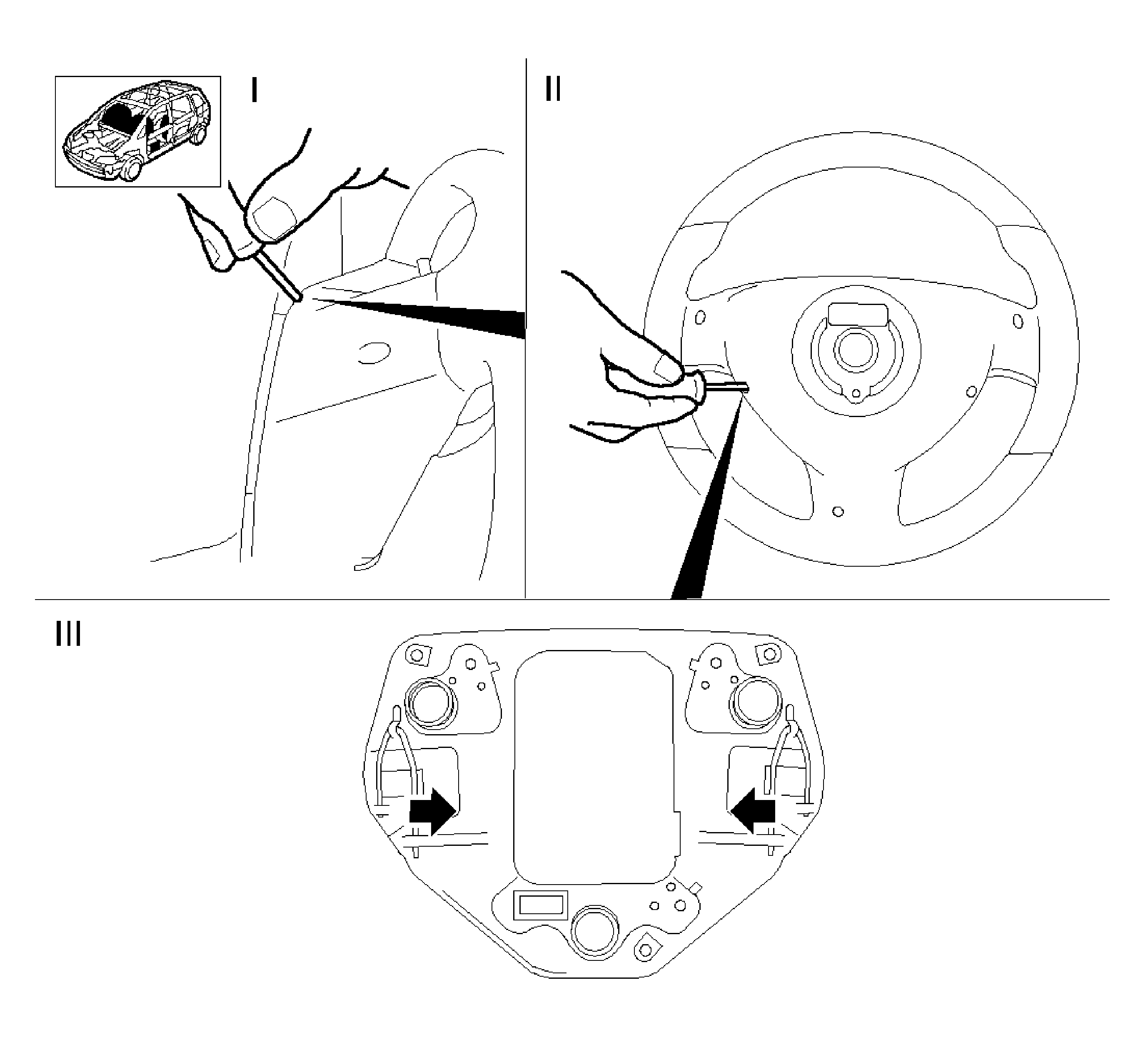 I

II

III