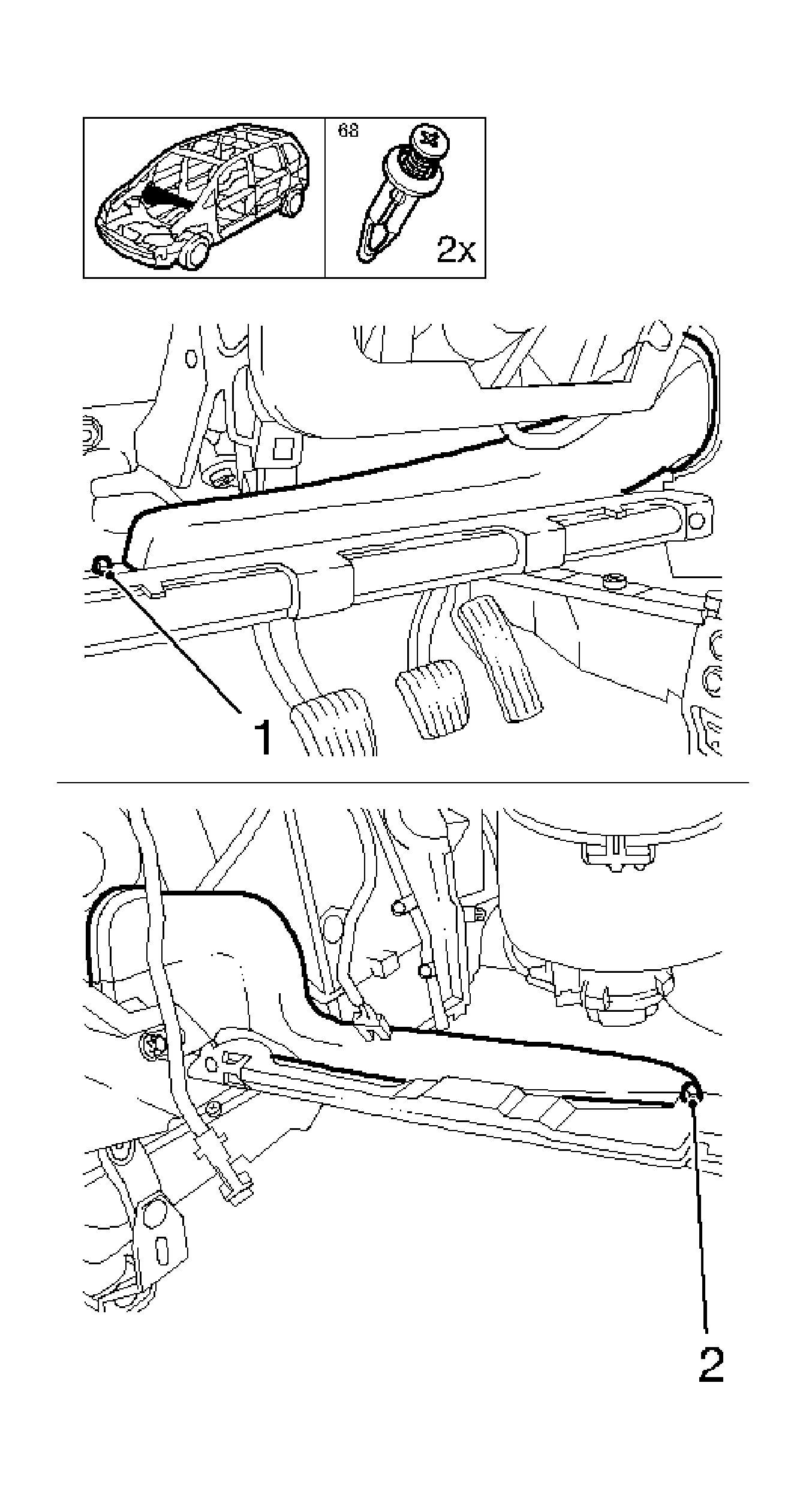 68

2x

1

2