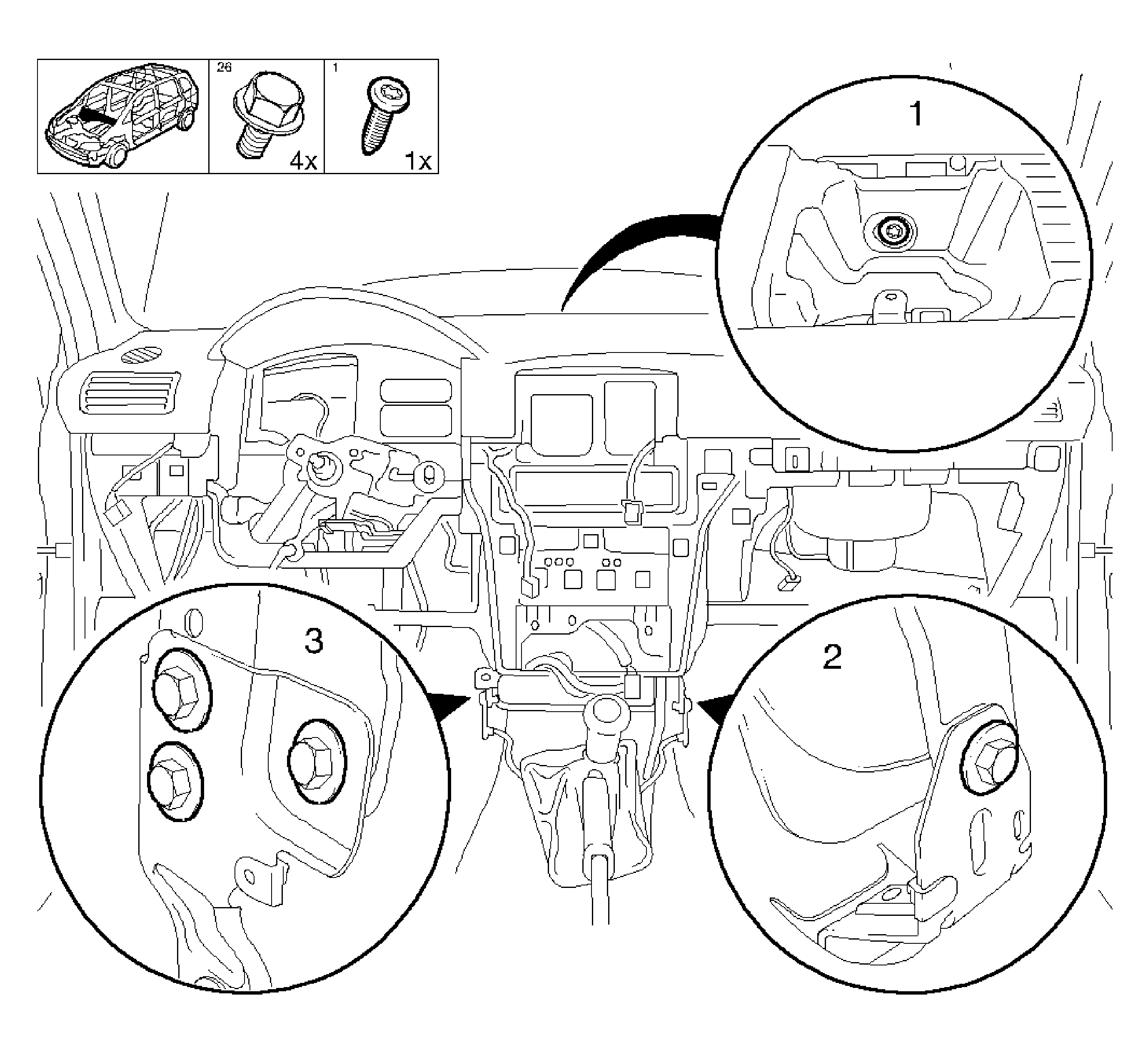 26
4x
1
1x
1
3
2