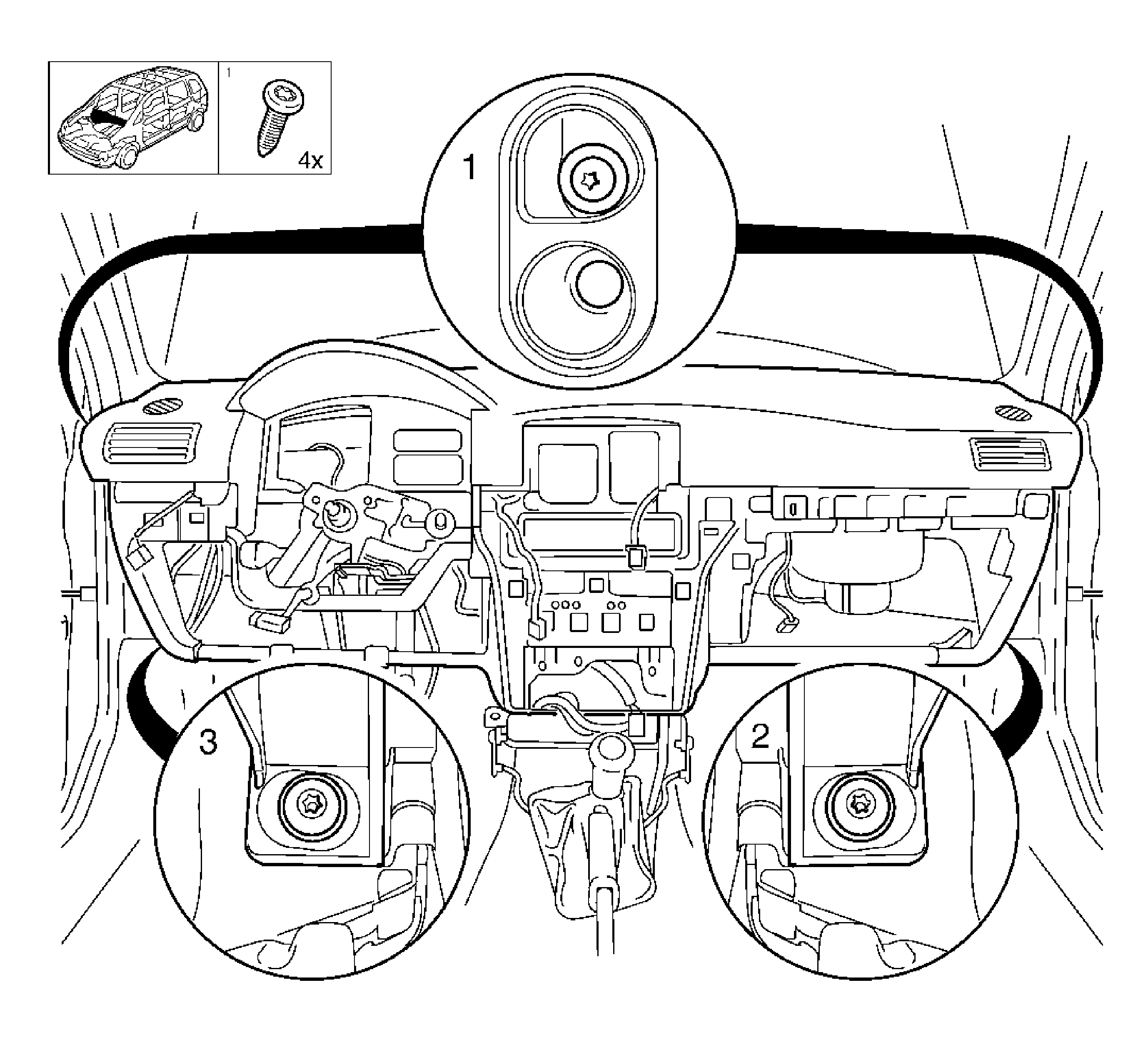 1
4x
1
3
2