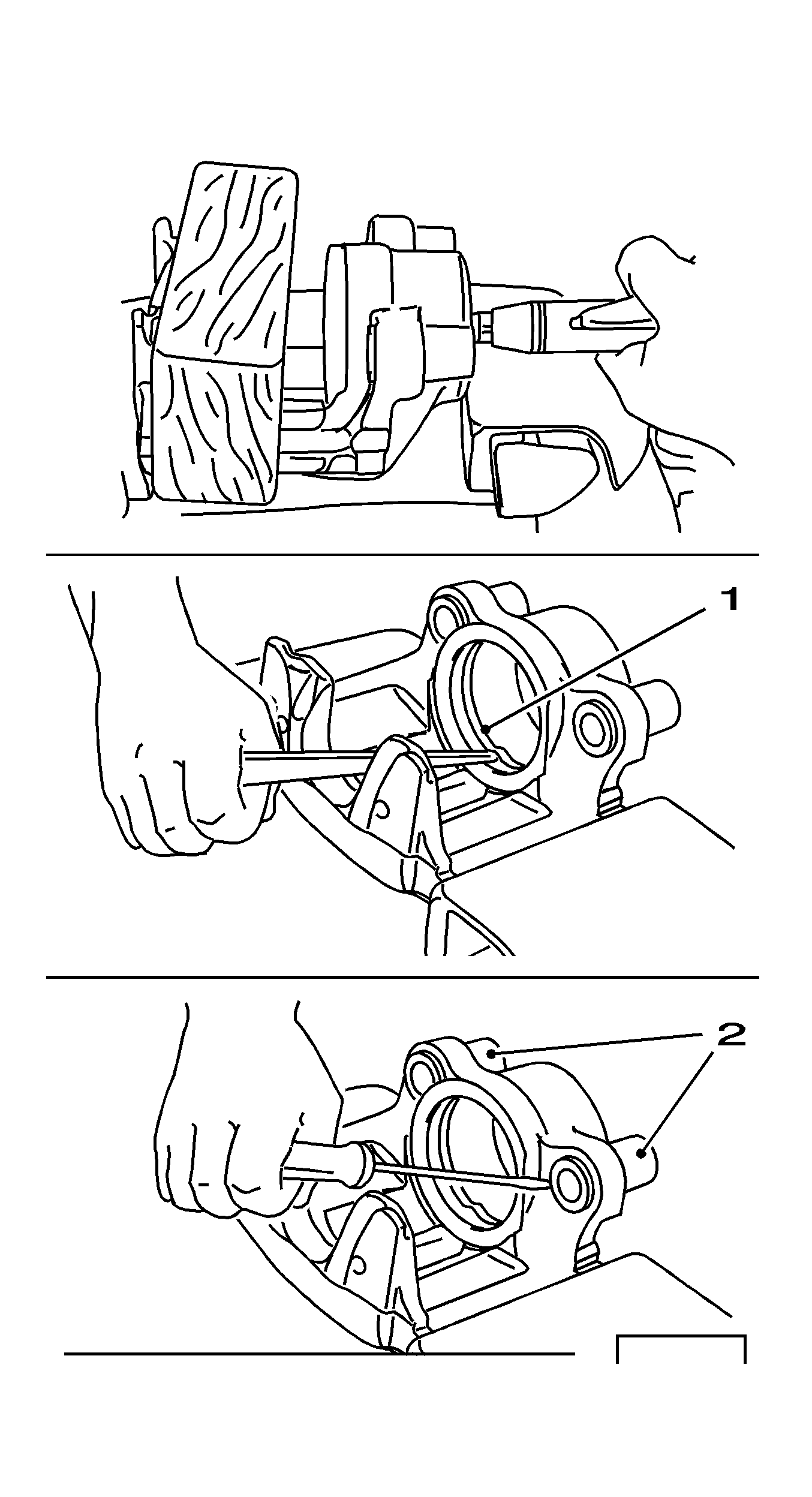 1

2