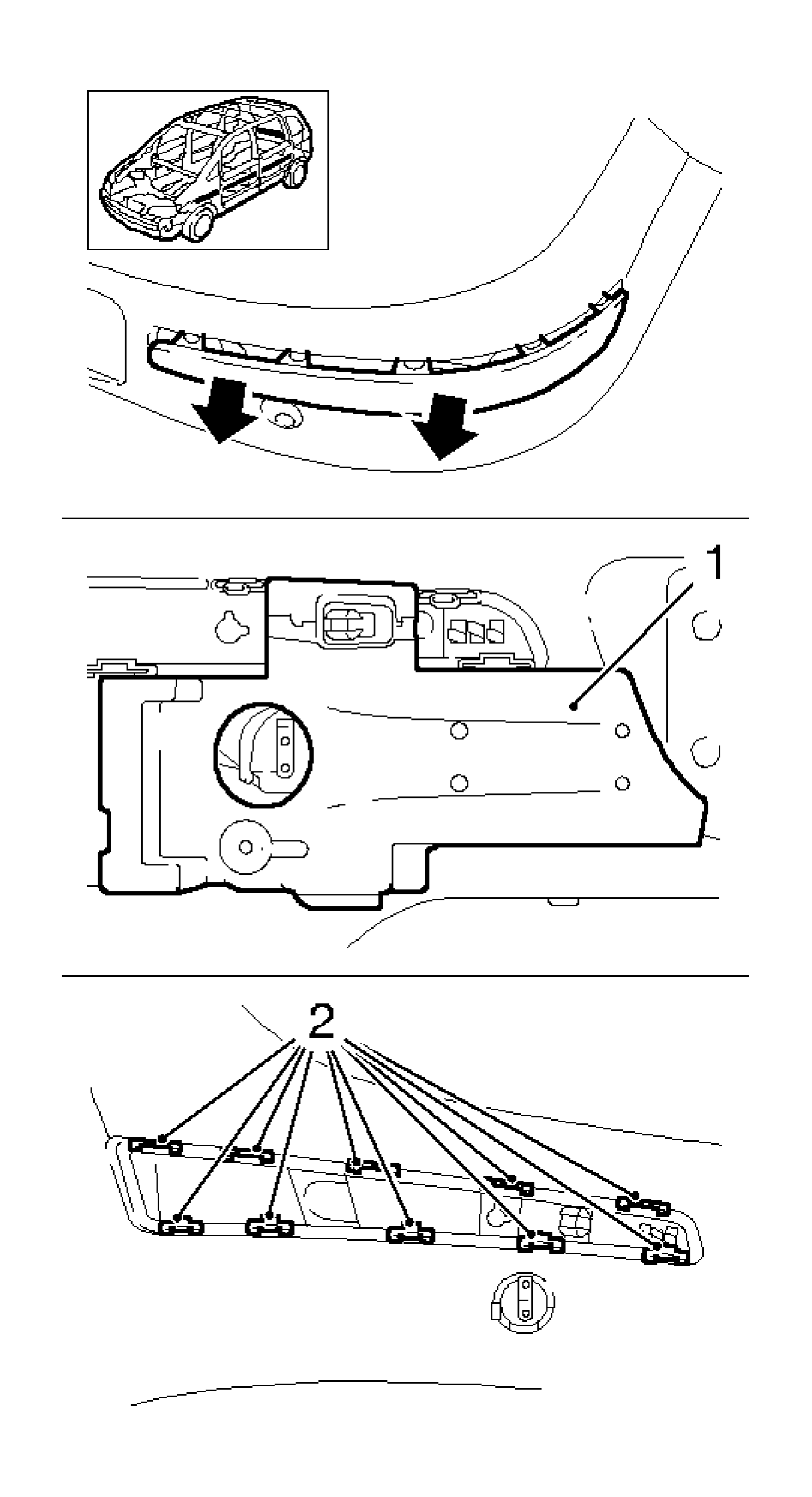 1

2