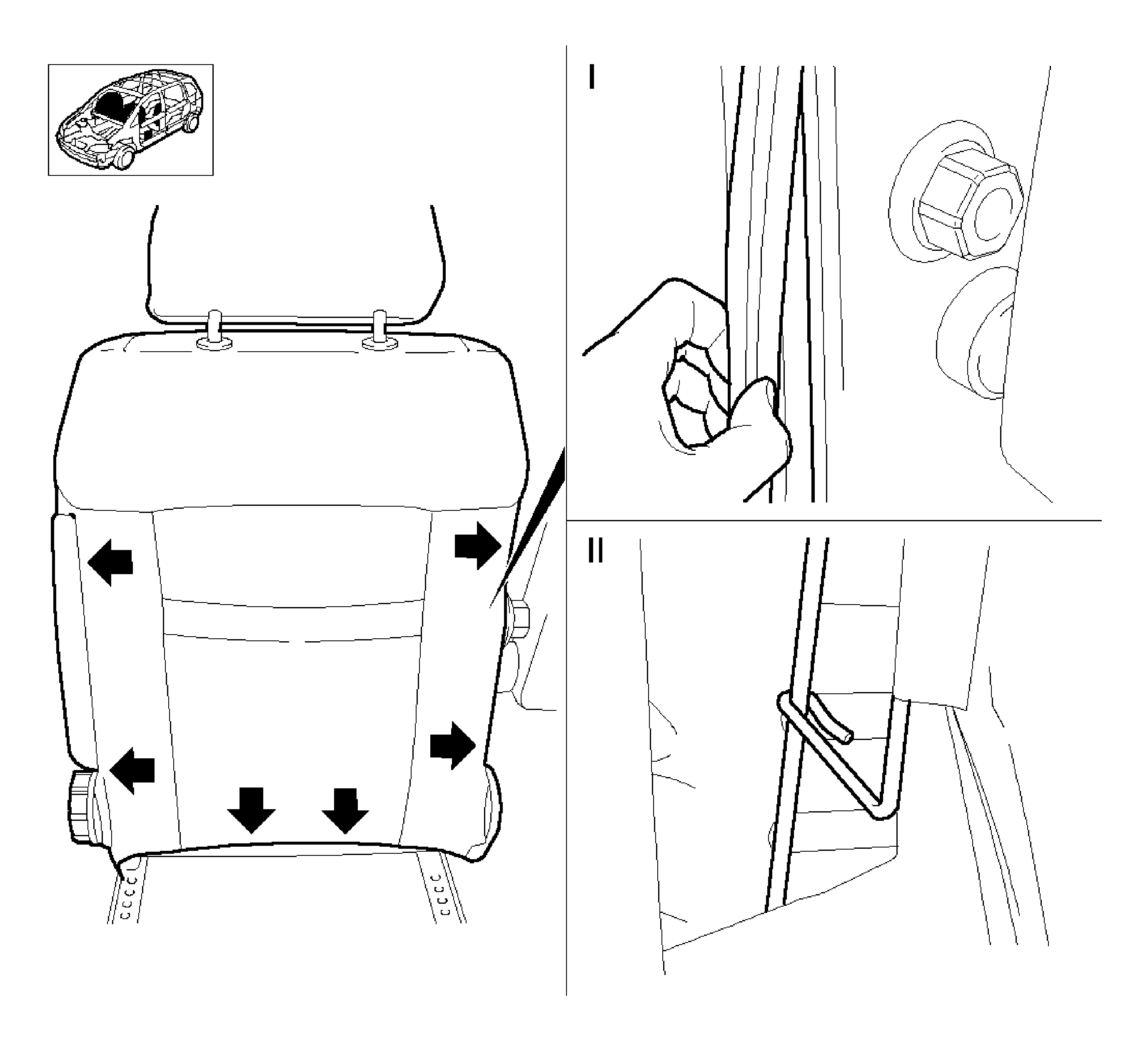 I

II