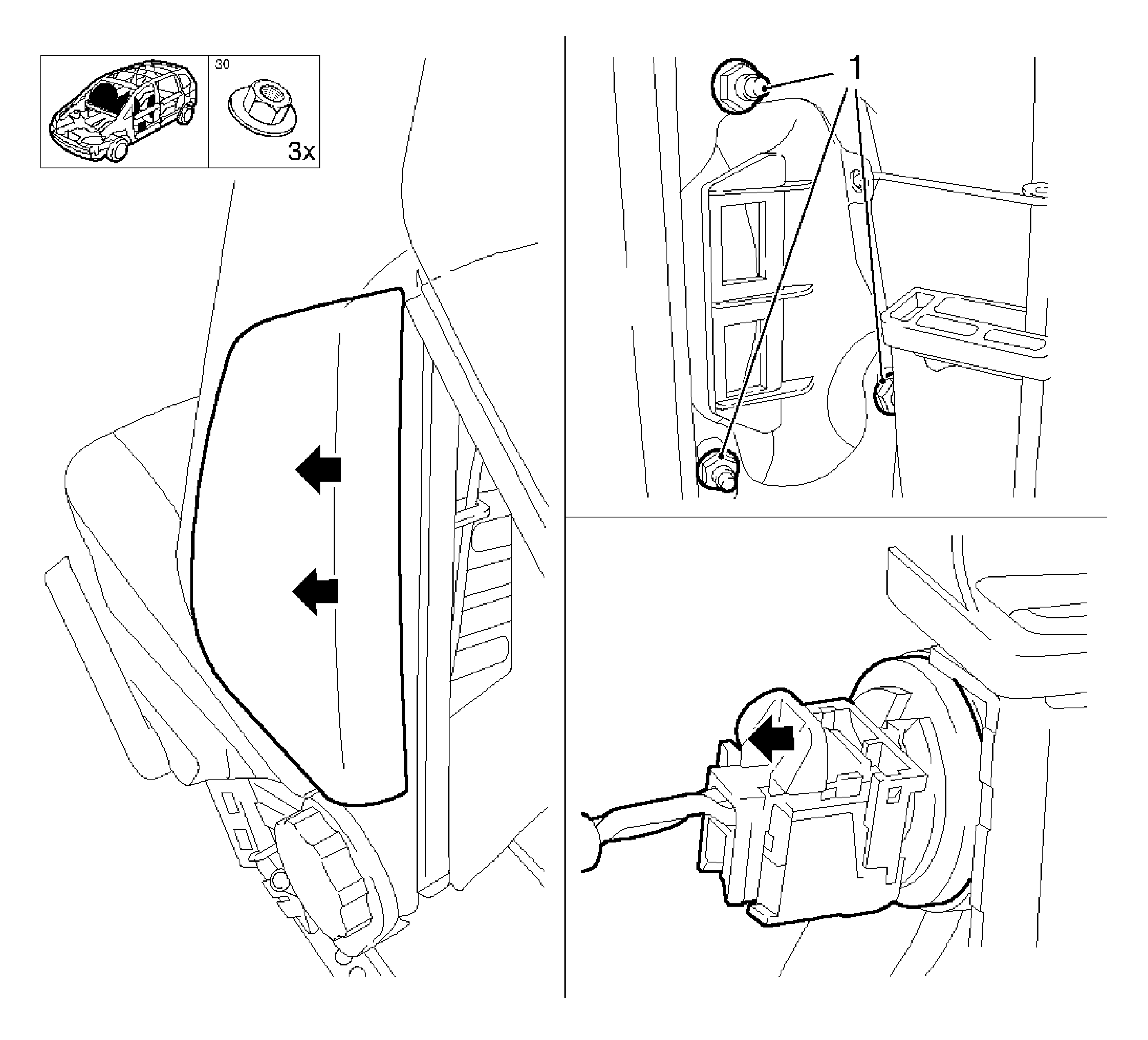 30

3x

1