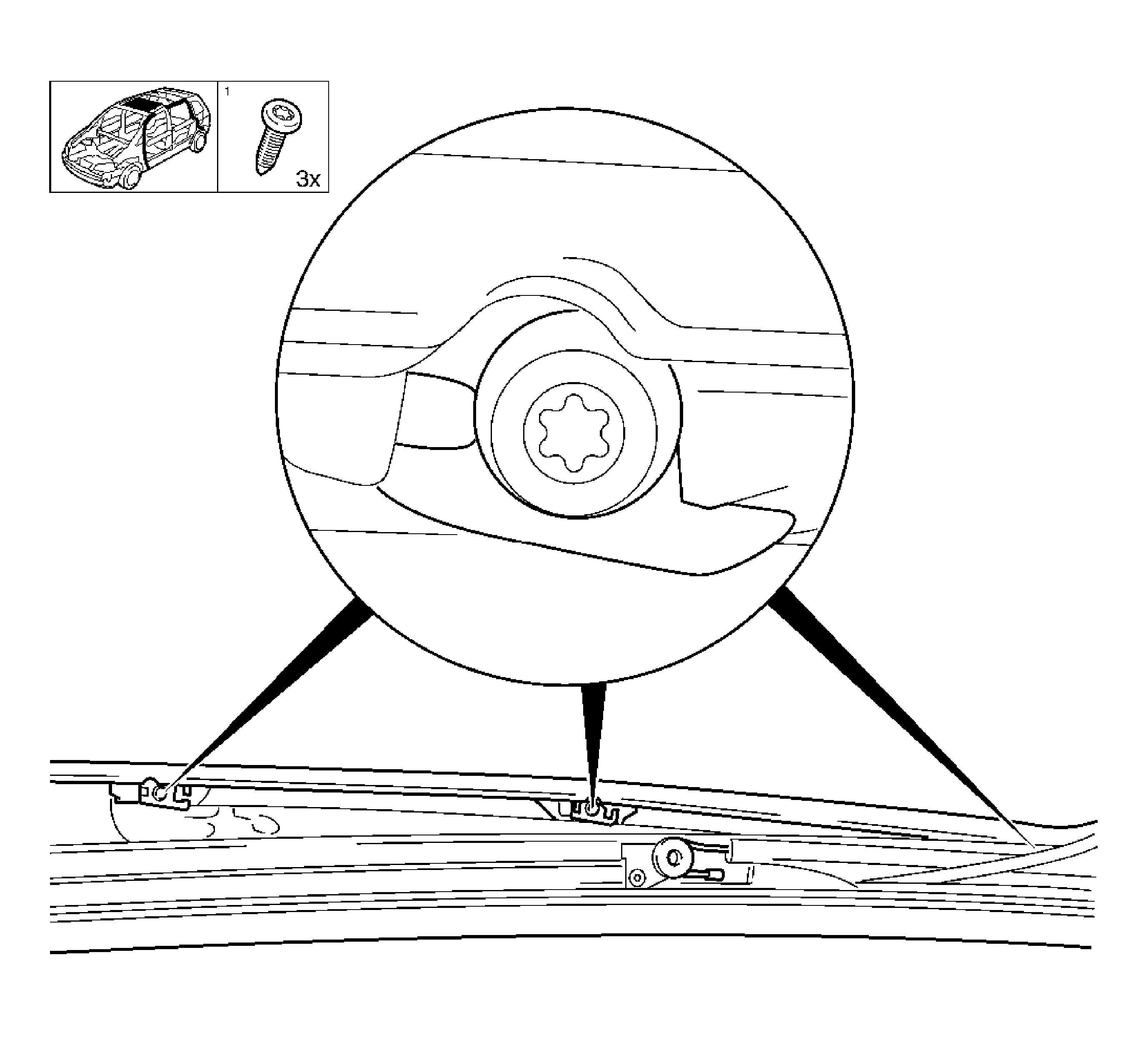 1
3x