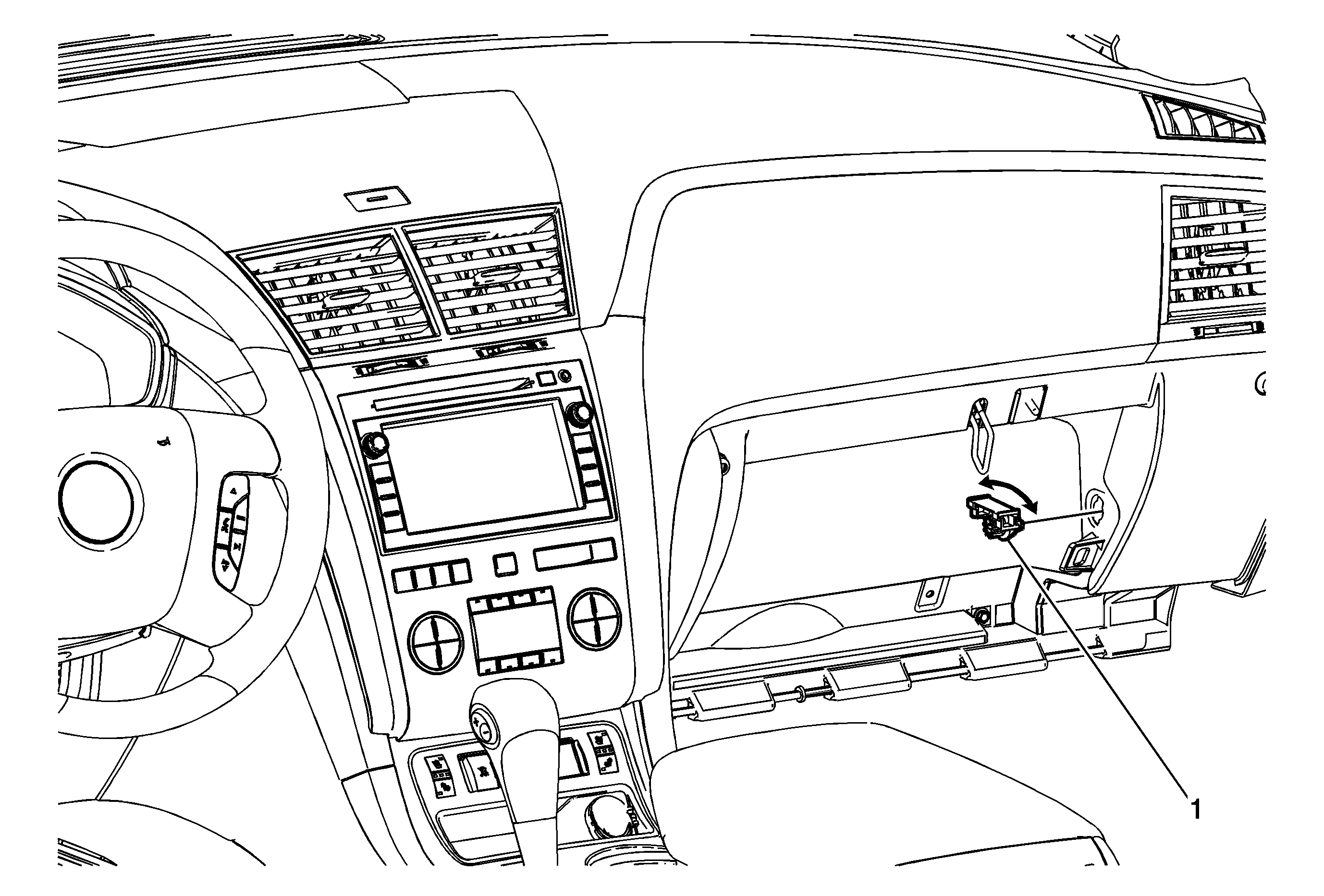 1