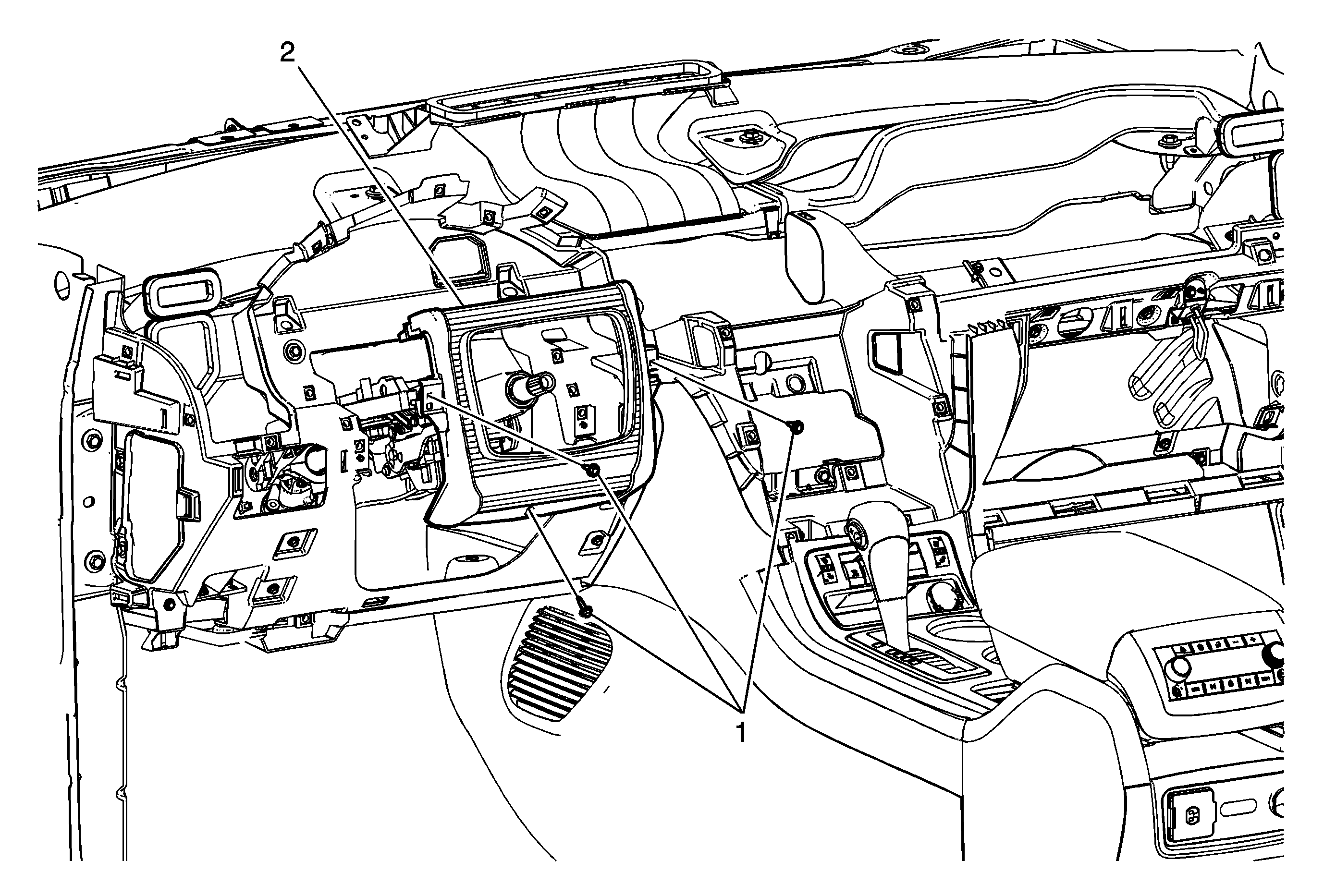 2

1