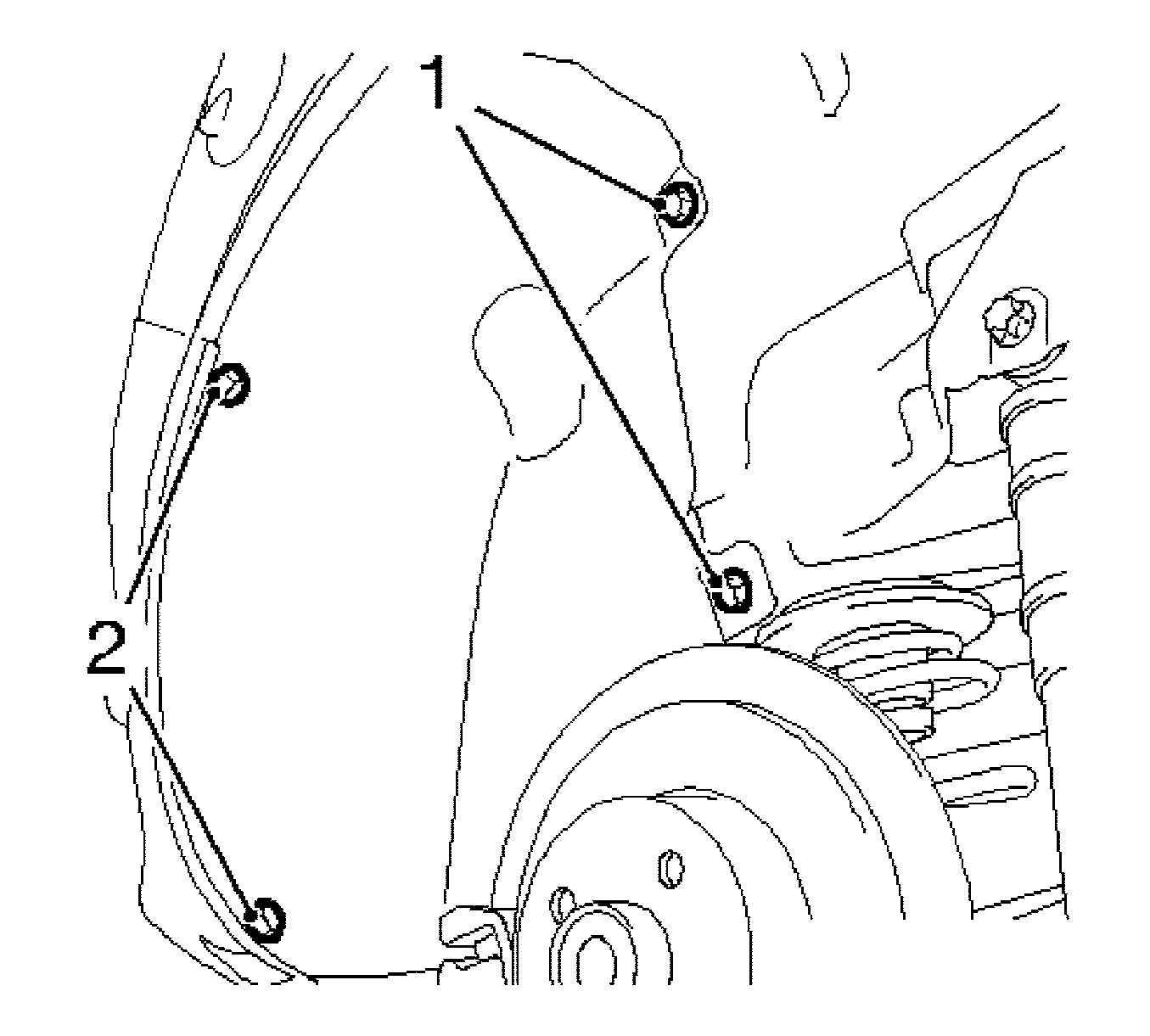 1
2